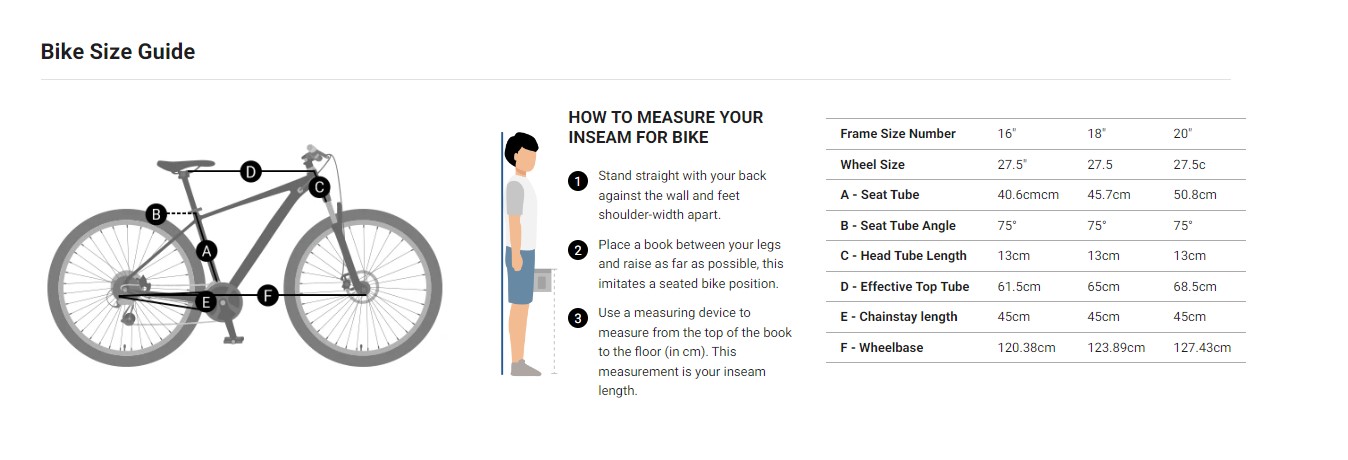 Bike Size Guide

D
C
B
A
E
F

HOW TO MEASURE YOUR INSEAM FOR BIKE

1 Stand straight with your back against the wall and feet shoulder-width apart.

2 Place a book between your legs and raise as far as possible, this imitates a seated bike position.

3 Use a measuring device to measure from the top of the book to the floor (in cm). This measurement is your inseam length.

| Frame Size Number | 16" | 18" | 20" |
|---|---|---|---|
| Wheel Size | 27.5" | 27.5 | 27.5c |
| A - Seat Tube | 40.6cmcm | 45.7cm | 50.8cm |
| B - Seat Tube Angle | 75° | 75° | 75° |
| C - Head Tube Length | 13cm | 13cm | 13cm |
| D - Effective Top Tube | 61.5cm | 65cm | 68.5cm |
| E - Chainstay length | 45cm | 45cm | 45cm |
| F - Wheelbase | 120.38cm | 123.89cm | 127.43cm |