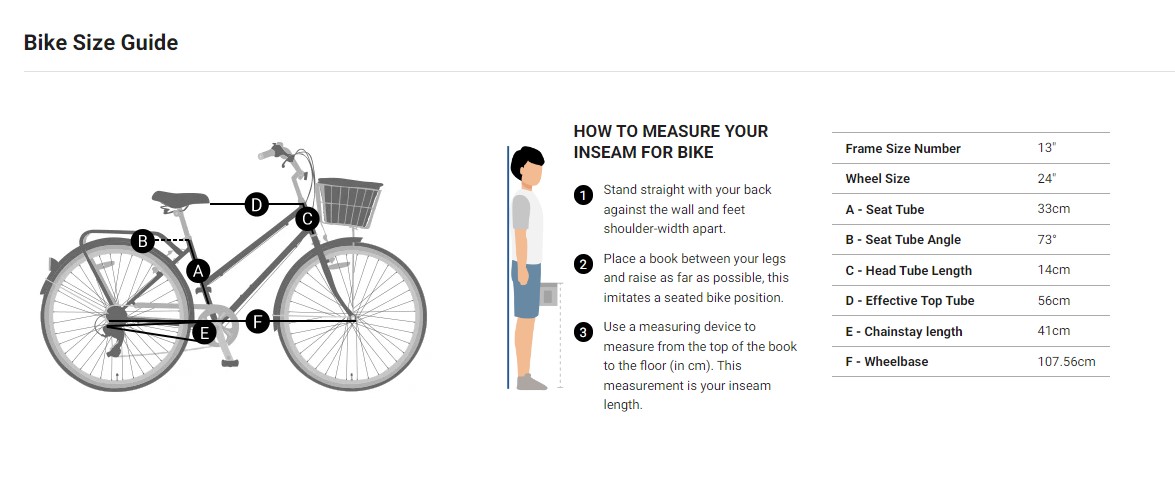 Bike Size Guide

D
C
B
A
F
E

HOW TO MEASURE YOUR INSEAM FOR BIKE

1 Stand straight with your back against the wall and feet shoulder-width apart.

2 Place a book between your legs and raise as far as possible, this imitates a seated bike position.

3 Use a measuring device to measure from the top of the book to the floor (in cm). This measurement is your inseam length.

| Frame Size Number | 13" |
|---|---|
| Wheel Size | 24" |
| A - Seat Tube | 33cm |
| B - Seat Tube Angle | 73° |
| C - Head Tube Length | 14cm |
| D - Effective Top Tube | 56cm |
| E - Chainstay length | 41cm |
| F - Wheelbase | 107.56cm |