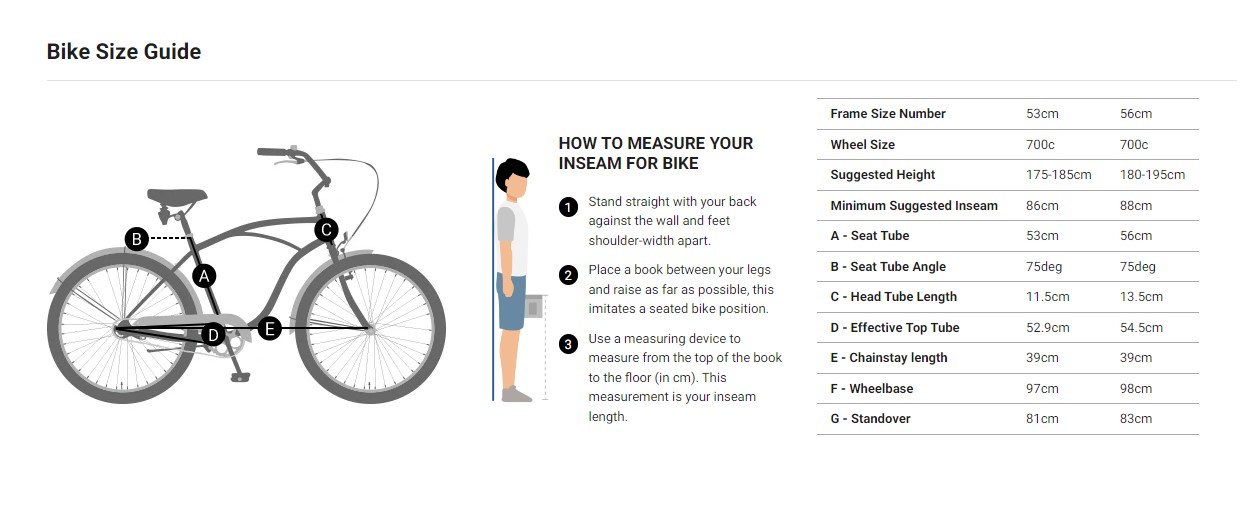 Bike Size Guide

B

C

A

D

E

HOW TO MEASURE YOUR INSEAM FOR BIKE

1 Stand straight with your back against the wall and feet shoulder-width apart.

2 Place a book between your legs and raise as far as possible, this imitates a seated bike position.

3 Use a measuring device to measure from the top of the book to the floor (in cm). This measurement is your inseam length.

| Frame Size Number | 53cm | 56cm |
|---|---|---|
| Wheel Size | 700c | 700c |
| Suggested Height | 175-185cm | 180-195cm |
| Minimum Suggested Inseam | 86cm | 88cm |
| A - Seat Tube | 53cm | 56cm |
| B - Seat Tube Angle | 75deg | 75deg |
| C - Head Tube Length | 11.5cm | 13.5cm |
| D - Effective Top Tube | 52.9cm | 54.5cm |
| E - Chainstay length | 39cm | 39cm |
| F - Wheelbase | 97cm | 98cm |
| G - Standover | 81cm | 83cm |