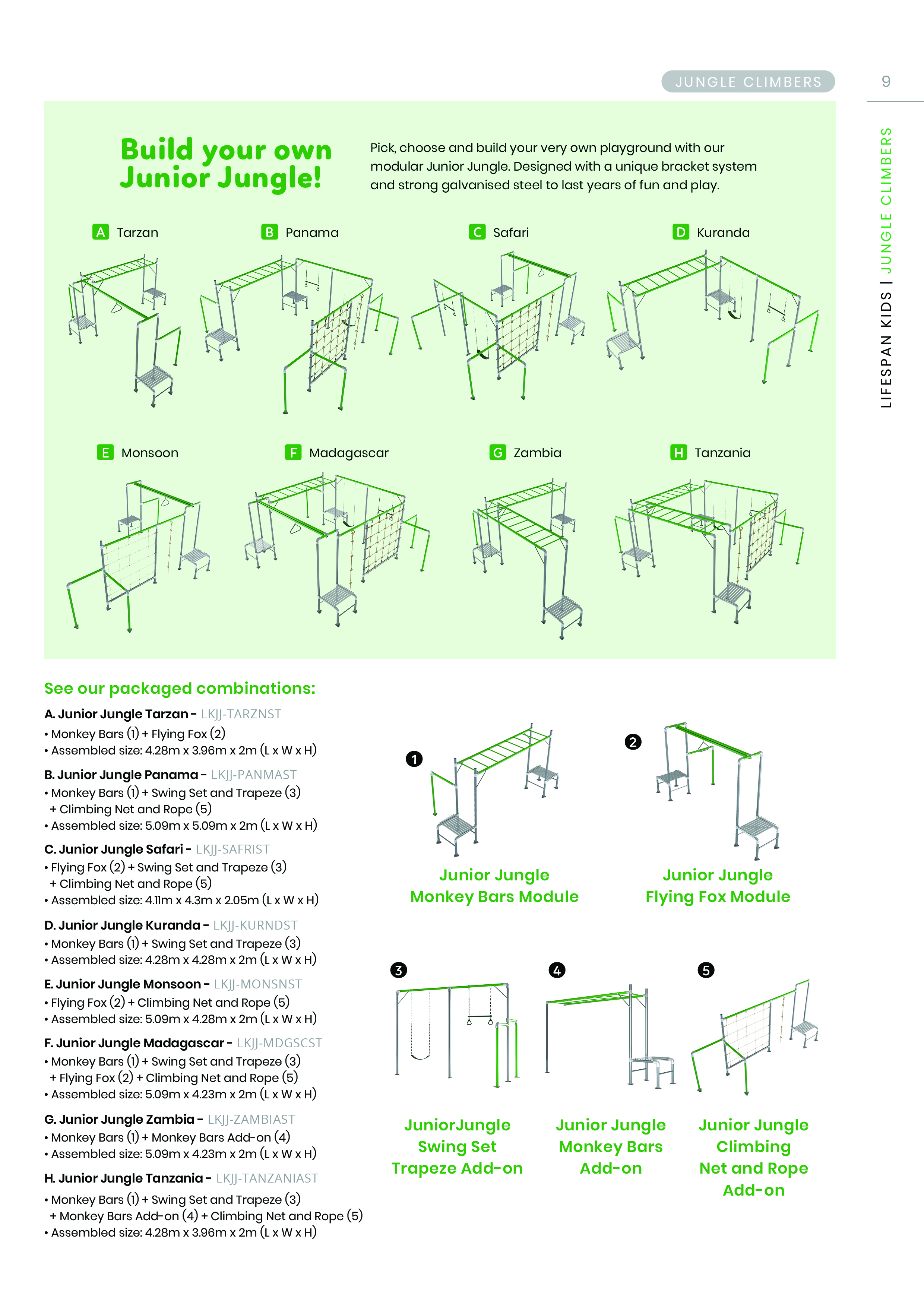 JUNGLE CLIMBERS

9

LIFESPAN KIDS | JUNGLE CLIMBERS

Build your own Junior Jungle!

Pick, choose and build your very own playground with our modular Junior Jungle. Designed with a unique bracket system and strong galvanised steel to last years of fun and play.

A Tarzan

B Panama

C Safari

D Kuranda

E Monsoon

F Madagascar

G Zambia

H Tanzania

See our packaged combinations:

A. Junior Jungle Tarzan - LKJJ-TARZNST
• Monkey Bars (1) + Flying Fox (2)
• Assembled size: 4.28m x 3.96m x 2m (L x W x H)

B. Junior Jungle Panama - LKJJ-PANMAST
• Monkey Bars (1) + Swing Set and Trapeze (3) + Climbing Net and Rope (5)
• Assembled size: 5.09m x 5.09m x 2m (L x W x H)

C. Junior Jungle Safari - LKJJ-SAFRIST
• Flying Fox (2) + Swing Set and Trapeze (3) + Climbing Net and Rope (5)
• Assembled size: 4.11m x 4.3m x 2.05m (L x W x H)

D. Junior Jungle Kuranda - LKJJ-KURNDST
• Monkey Bars (1) + Swing Set and Trapeze (3)
• Assembled size: 4.28m x 4.28m x 2m (L x W x H)

E. Junior Jungle Monsoon - LKJJ-MONSNST
• Flying Fox (2) + Climbing Net and Rope (5)
• Assembled size: 5.09m x 4.28m x 2m (L x W x H)

F. Junior Jungle Madagascar - LKJJ-MDGSCST
• Monkey Bars (1) + Swing Set and Trapeze (3) + Flying Fox (2) + Climbing Net and Rope (5)
• Assembled size: 5.09m x 4.23m x 2m (L x W x H)

G. Junior Jungle Zambia - LKJJ-ZAMBIAST
• Monkey Bars (1) + Monkey Bars Add-on (4)
• Assembled size: 5.09m x 4.23m x 2m (L x W x H)

H. Junior Jungle Tanzania - LKJJ-TANZANIAST
• Monkey Bars (1) + Swing Set and Trapeze (3) + Monkey Bars Add-on (4) + Climbing Net and Rope (5)
• Assembled size: 4.28m x 3.96m x 2m (L x W x H)

1
Junior Jungle Monkey Bars Module

2
Junior Jungle Flying Fox Module

3
JuniorJungle Swing Set Trapeze Add-on

4
Junior Jungle Monkey Bars Add-on

5
Junior Jungle Climbing Net and Rope Add-on