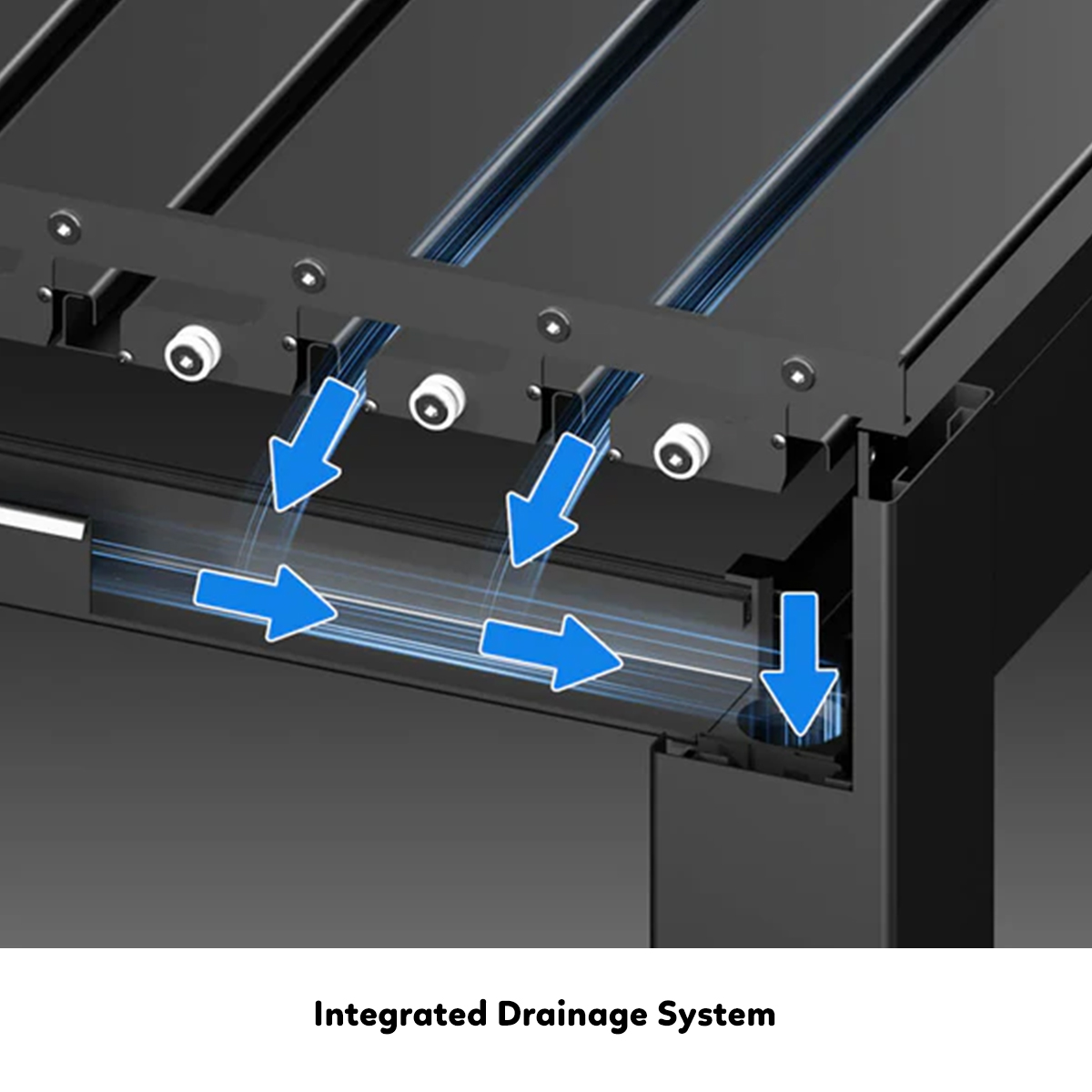 Integrated Drainage System