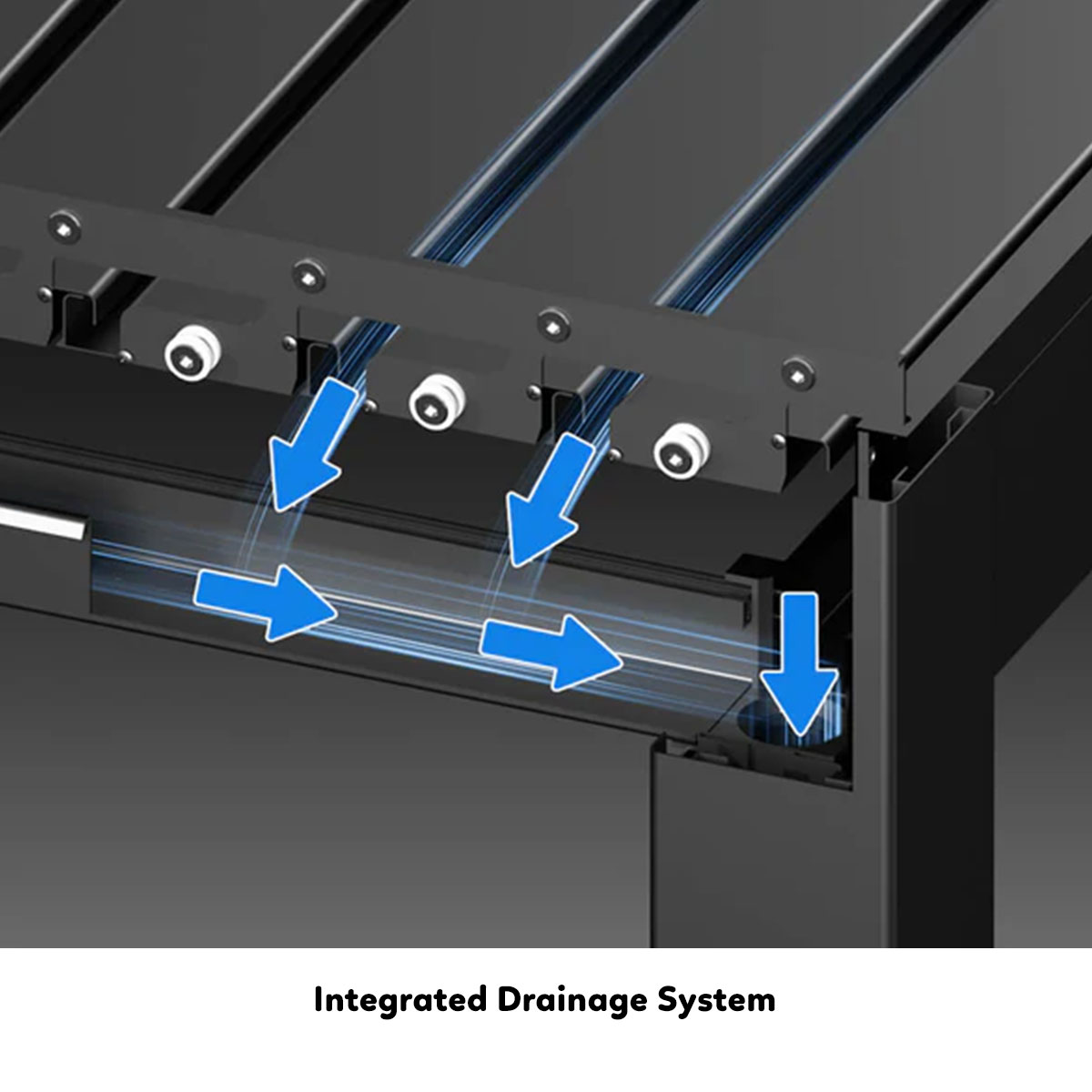 Integrated Drainage System