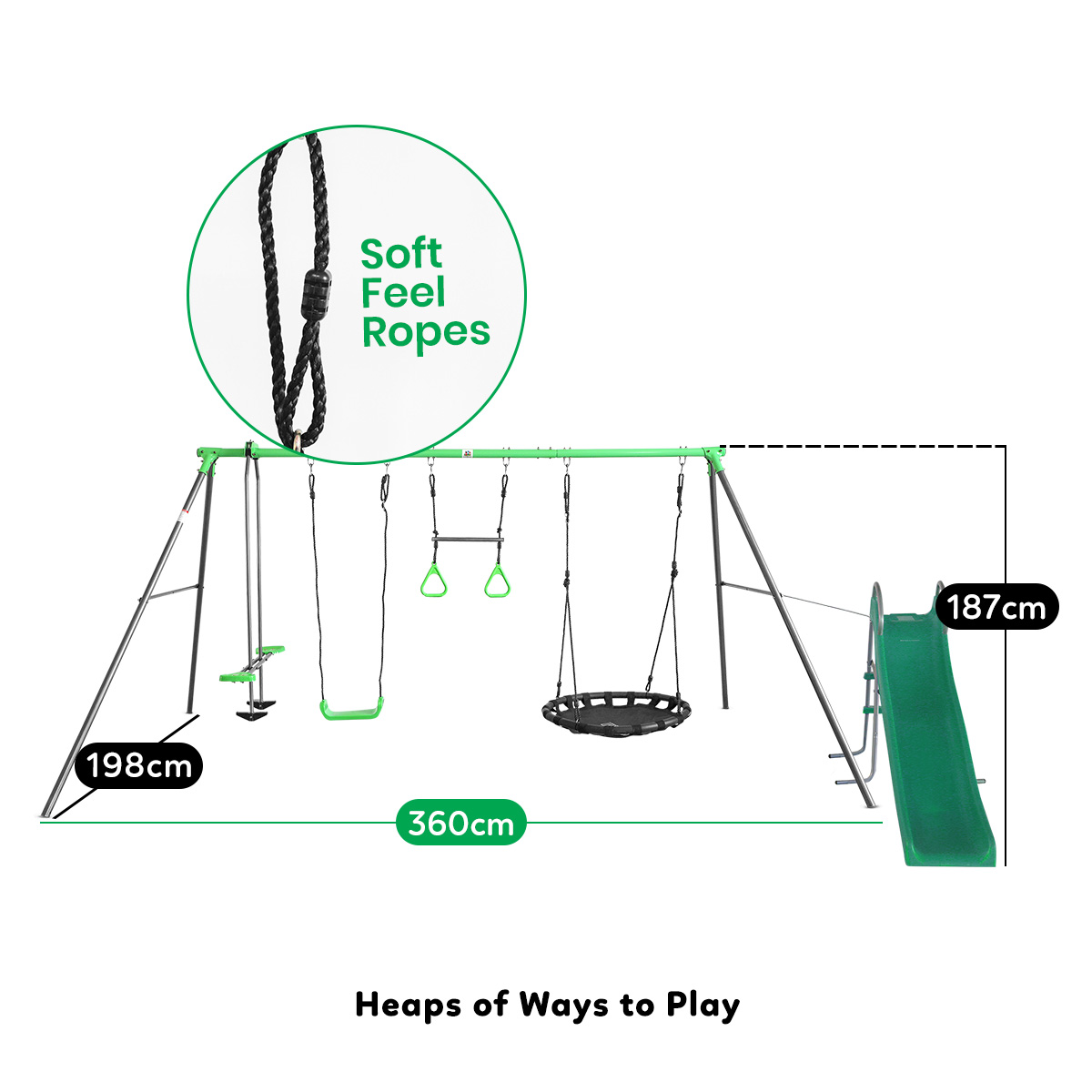 Soft Feel Ropes

187cm

198cm

360cm

Heaps of Ways to Play