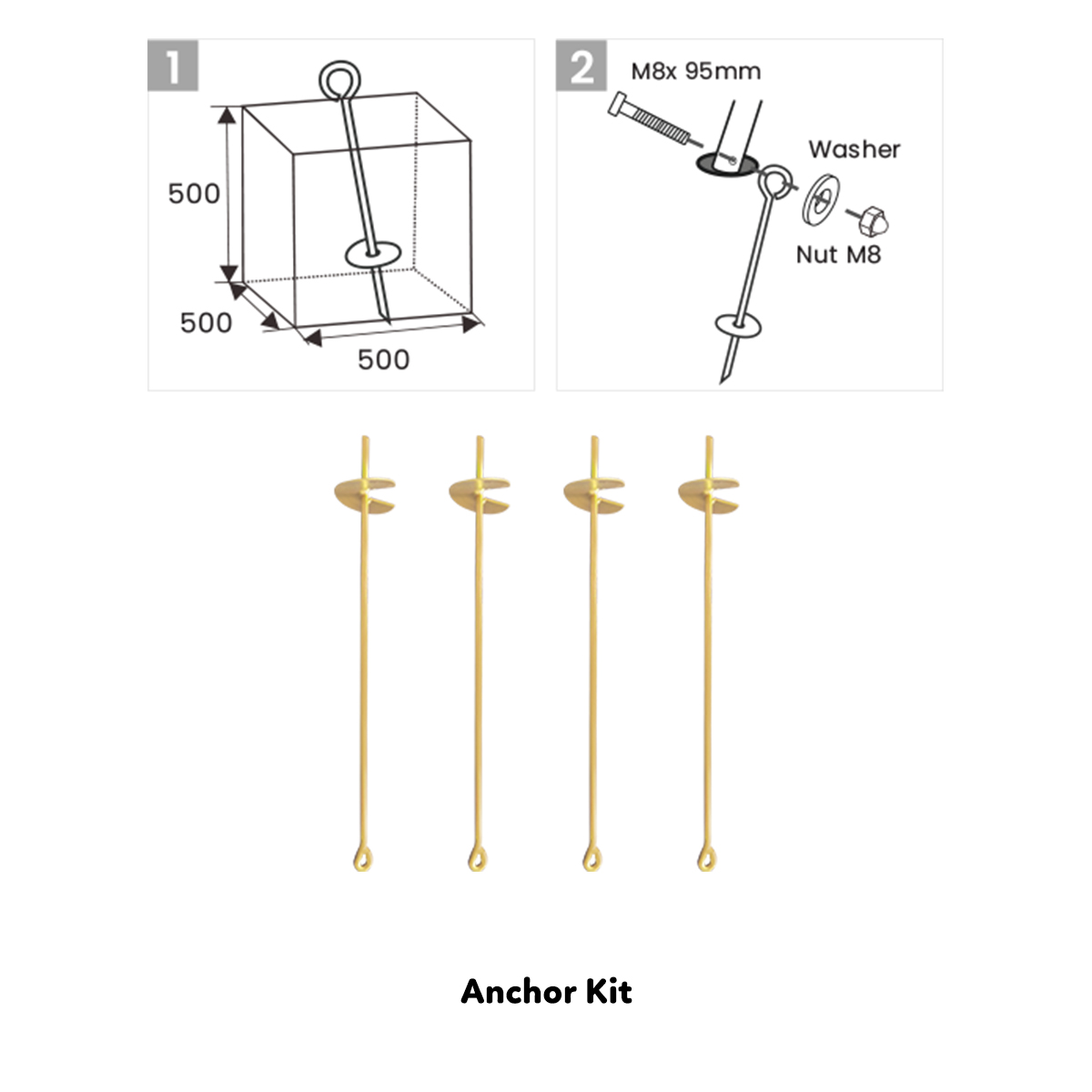 1

500

500

500

2

M8x 95mm

Washer

Nut M8

Anchor Kit