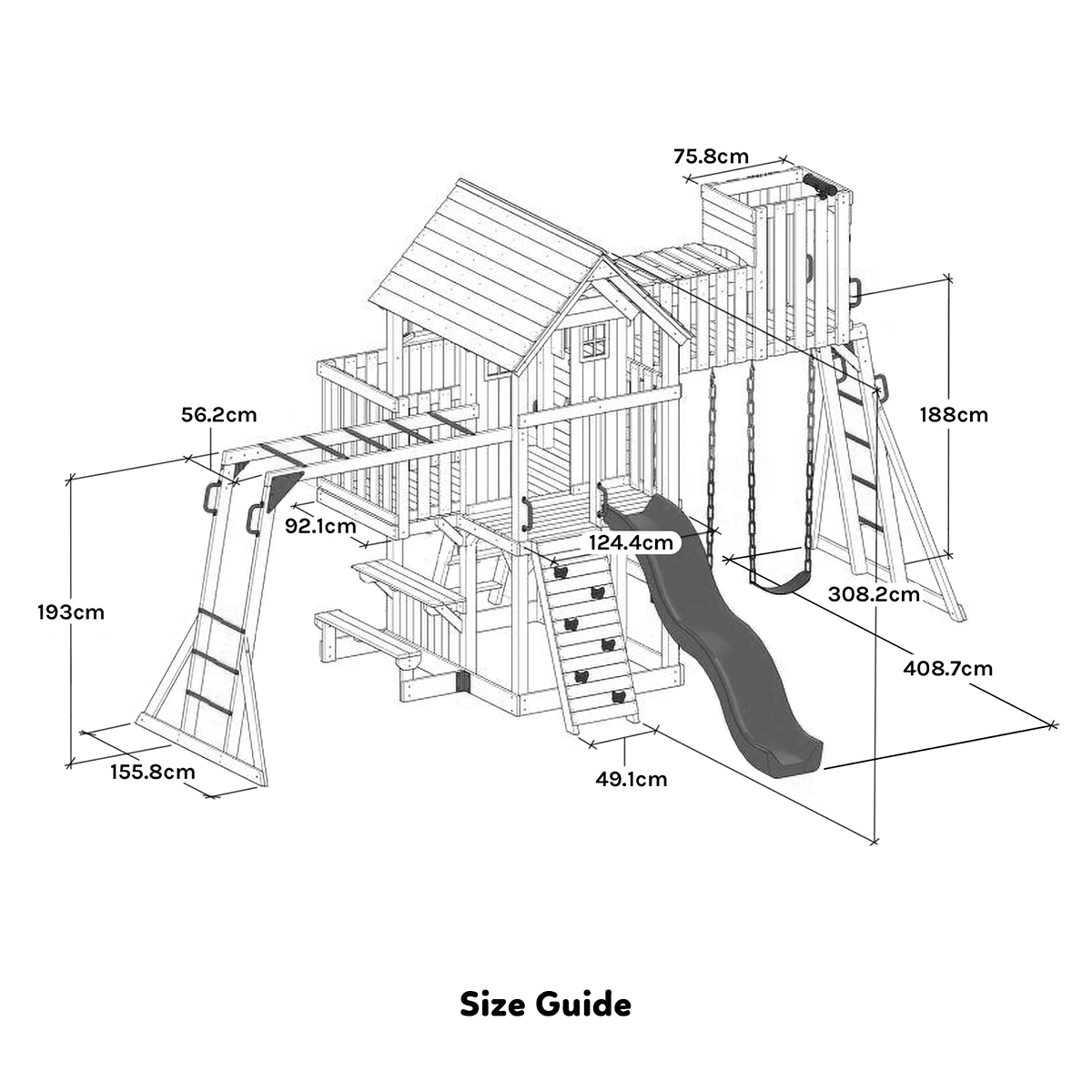 75.8cm

56.2cm

188cm

92.1cm

124.4cm

193cm

308.2cm

408.7cm

155.8cm

49.1cm

Size Guide