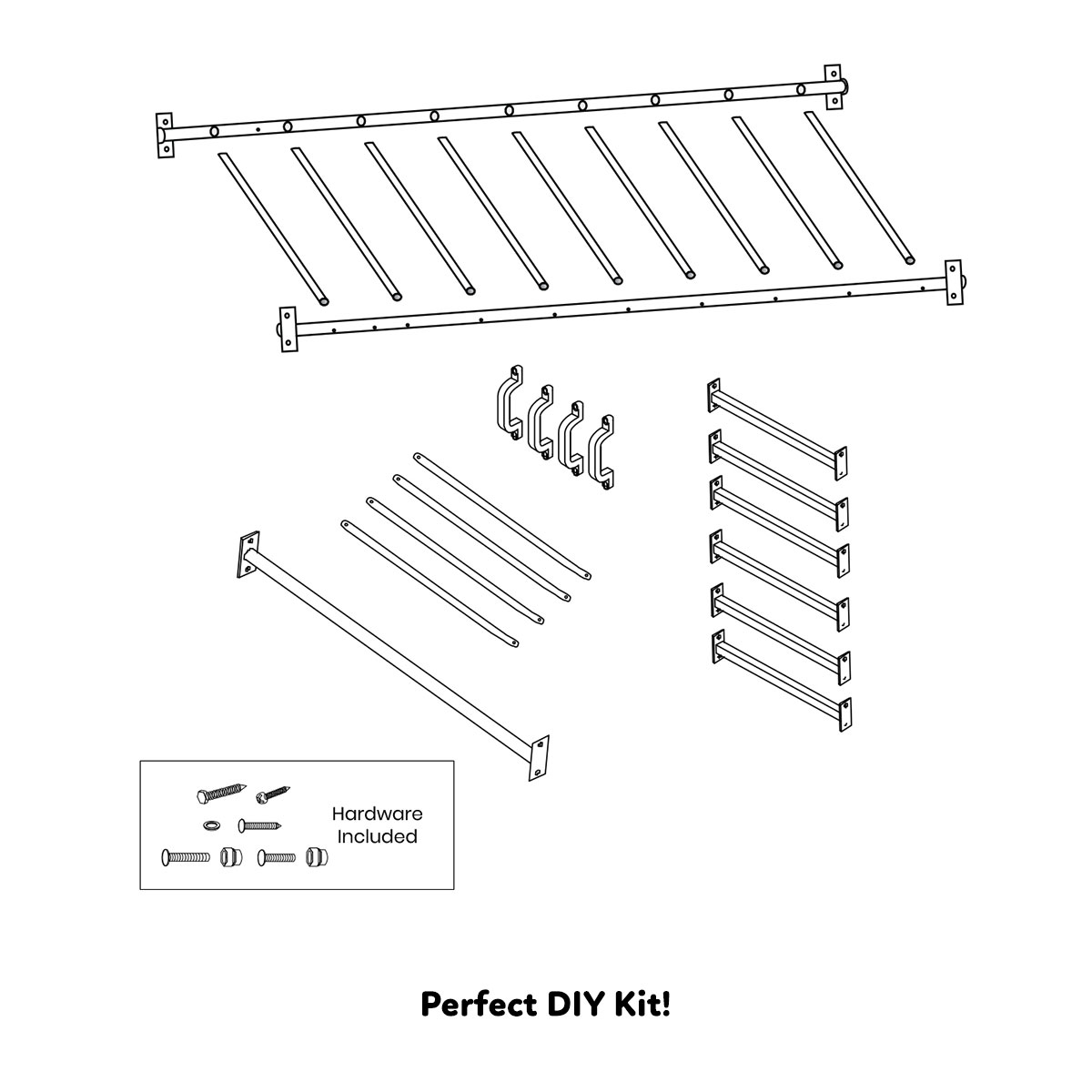 Hardware Included

Perfect DIY Kit!