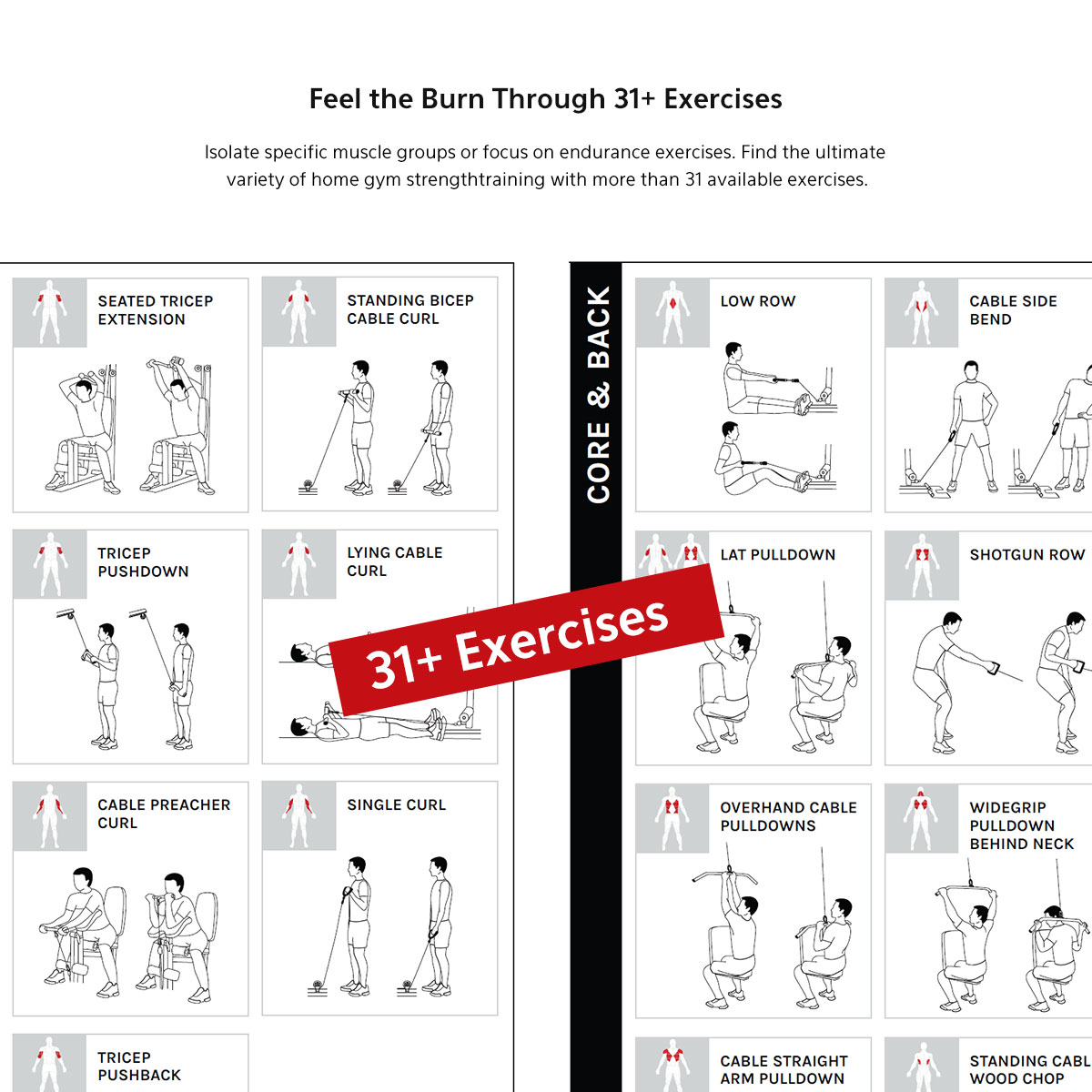 Feel the Burn Through 31+ Exercises

Isolate specific muscle groups or focus on endurance exercises. Find the ultimate variety of home gym strengthtraining with more than 31 available exercises.

SEATED TRICEP EXTENSION

STANDING BICEP CABLE CURL

TRICEP PUSHDOWN

LYING CABLE CURL

CABLE PREACHER CURL

SINGLE CURL

TRICEP PUSHBACK

31+ Exercises

CORE & BACK

LOW ROW

CABLE SIDE BEND

LAT PULLDOWN

SHOTGUN ROW

OVERHAND CABLE PULLDOWNS

WIDEGRIP PULLDOWN BEHIND NECK

CABLE STRAIGHT ARM PULLDOWN

STANDING CABL WOOD CHOP