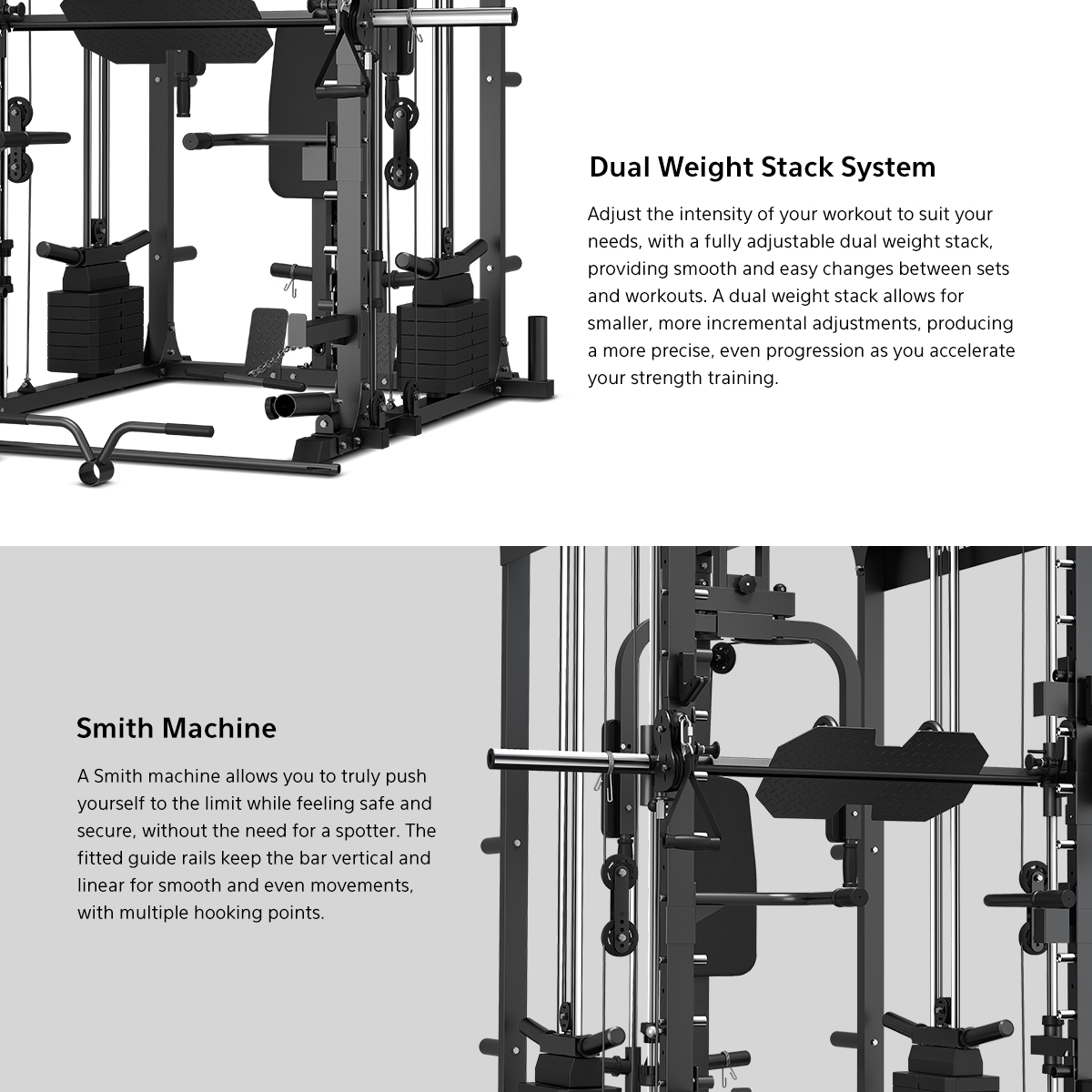 Dual Weight Stack System

Adjust the intensity of your workout to suit your needs, with a fully adjustable dual weight stack, providing smooth and easy changes between sets and workouts. A dual weight stack allows for smaller, more incremental adjustments, producing a more precise, even progression as you accelerate your strength training.

Smith Machine

A Smith machine allows you to truly push yourself to the limit while feeling safe and secure, without the need for a spotter. The fitted guide rails keep the bar vertical and linear for smooth and even movements, with multiple hooking points.