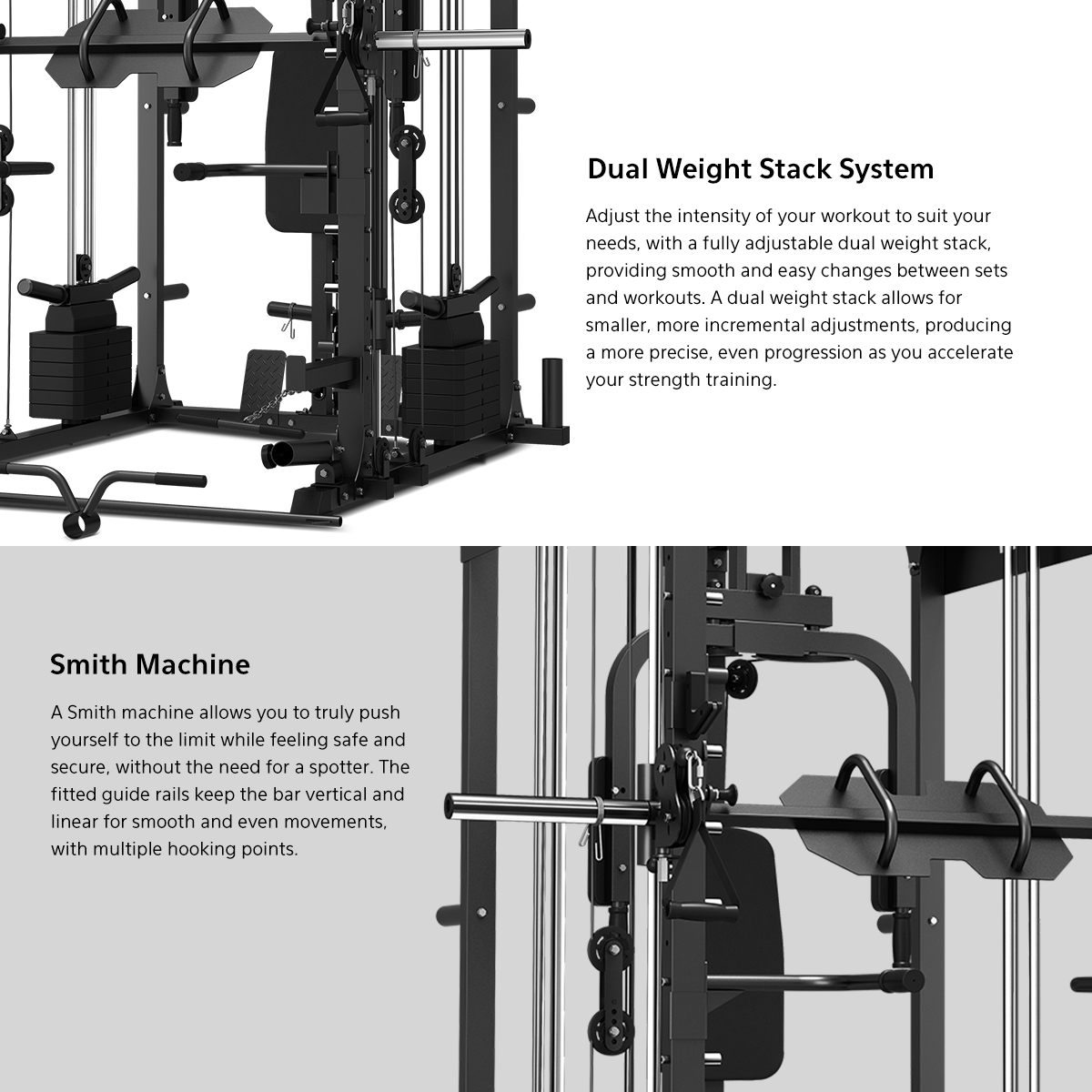 Dual Weight Stack System

Adjust the intensity of your workout to suit your needs, with a fully adjustable dual weight stack, providing smooth and easy changes between sets and workouts. A dual weight stack allows for smaller, more incremental adjustments, producing a more precise, even progression as you accelerate your strength training.

Smith Machine

A Smith machine allows you to truly push yourself to the limit while feeling safe and secure, without the need for a spotter. The fitted guide rails keep the bar vertical and linear for smooth and even movements, with multiple hooking points.