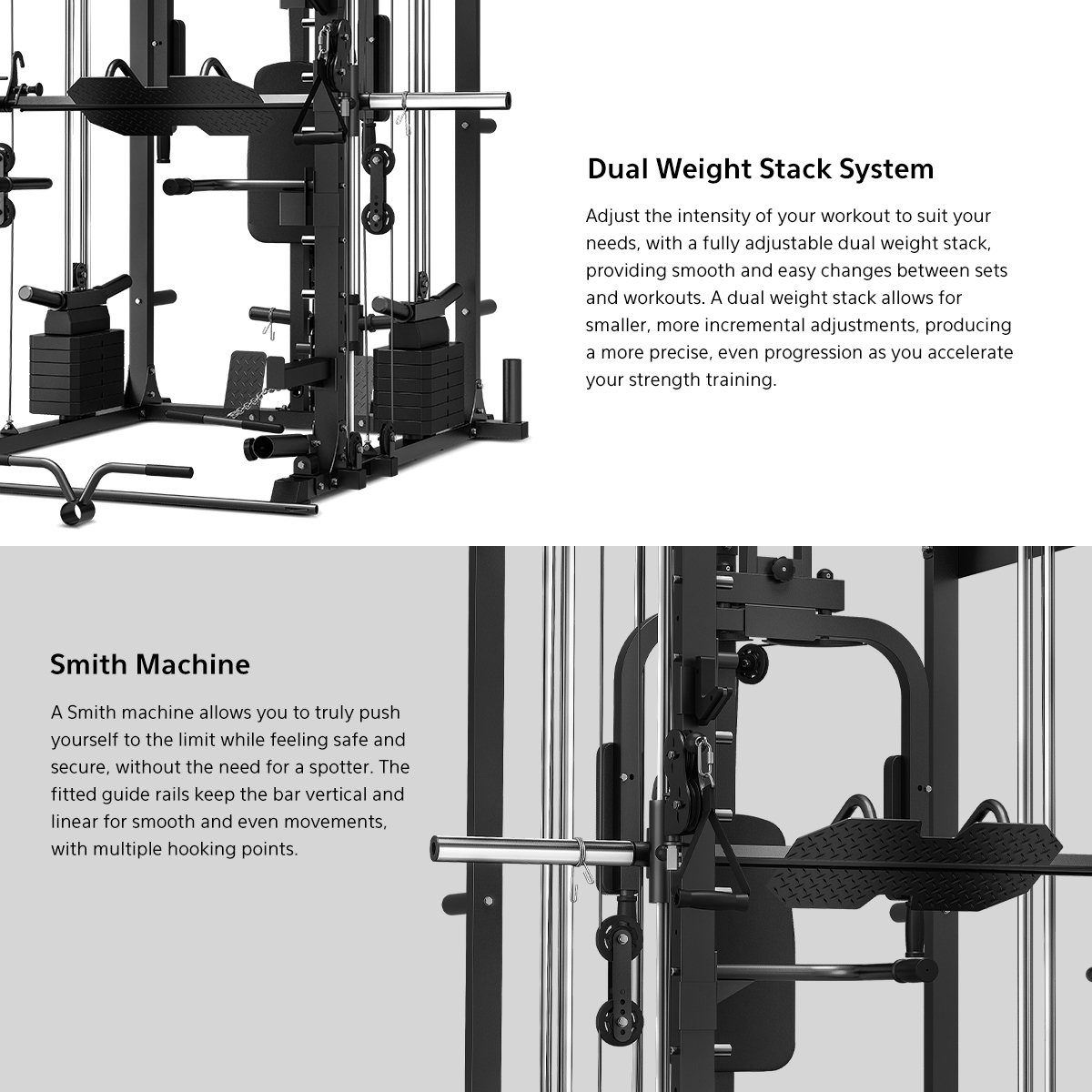 Dual Weight Stack System

Adjust the intensity of your workout to suit your needs, with a fully adjustable dual weight stack, providing smooth and easy changes between sets and workouts. A dual weight stack allows for smaller, more incremental adjustments, producing a more precise, even progression as you accelerate your strength training.

Smith Machine

A Smith machine allows you to truly push yourself to the limit while feeling safe and secure, without the need for a spotter. The fitted guide rails keep the bar vertical and linear for smooth and even movements, with multiple hooking points.