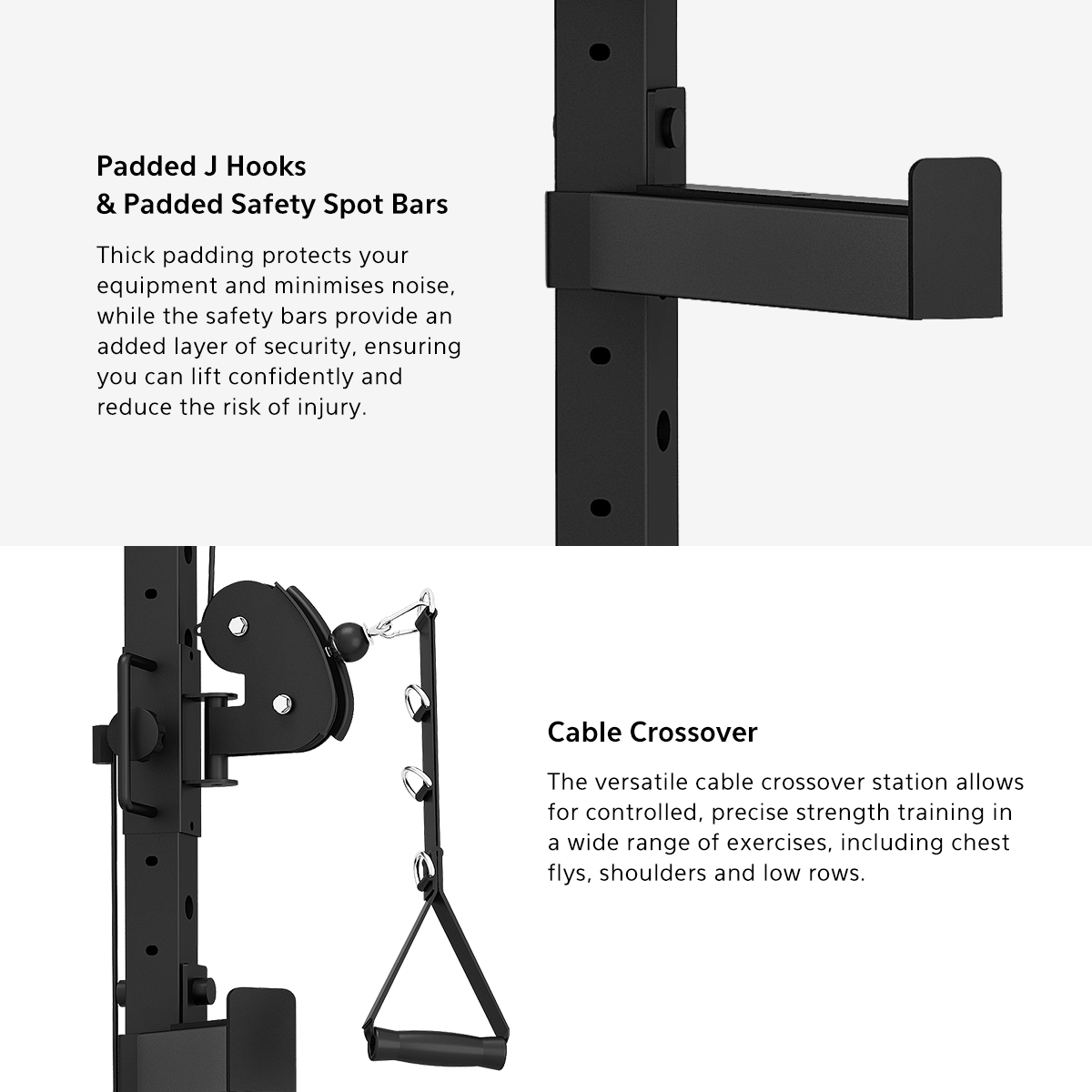 Padded J Hooks
& Padded Safety Spot Bars

Thick padding protects your equipment and minimises noise, while the safety bars provide an added layer of security, ensuring you can lift confidently and reduce the risk of injury.

Cable Crossover

The versatile cable crossover station allows for controlled, precise strength training in a wide range of exercises, including chest flys, shoulders and low rows.