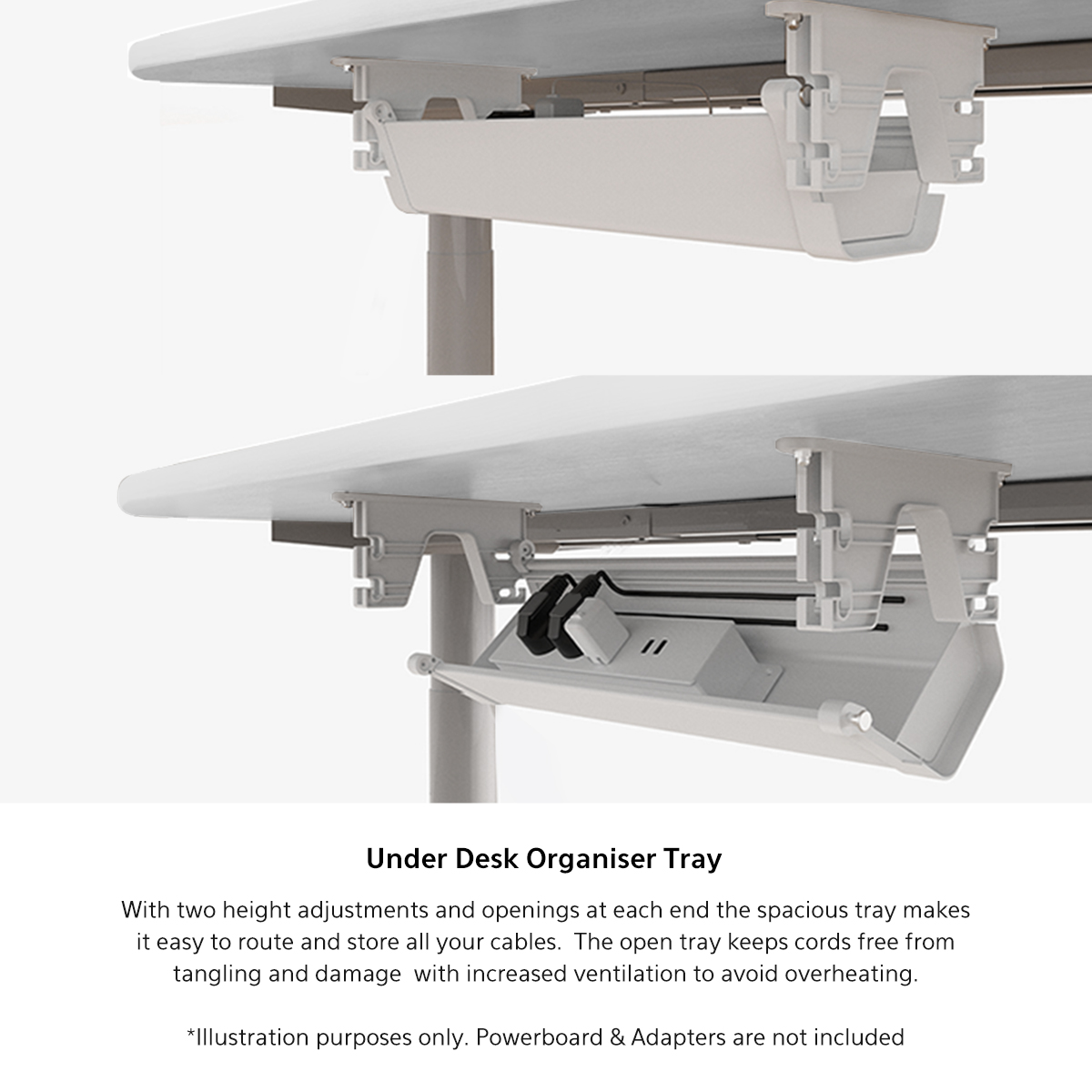 Under Desk Organiser Tray

With two height adjustments and openings at each end the spacious tray makes it easy to route and store all your cables. The open tray keeps cords free from tangling and damage with increased ventilation to avoid overheating.

*Illustration purposes only. Powerboard & Adapters are not included