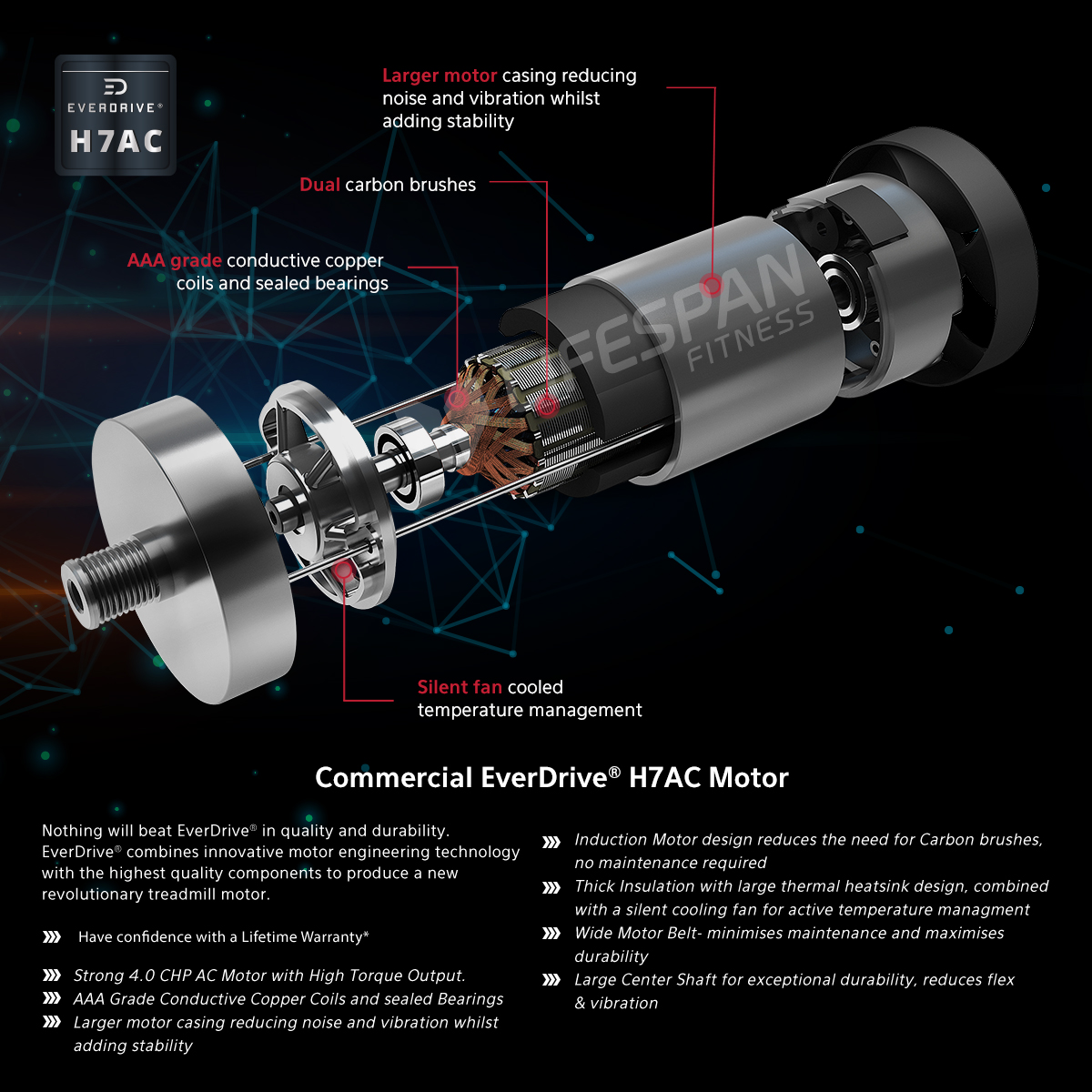 EVERDRIVE®
H7AC

Larger motor casing reducing noise and vibration whilst adding stability

Dual carbon brushes

AAA grade conductive copper coils and sealed bearings

FESPAN FITNESS

Silent fan cooled temperature management

Commercial EverDrive® H7AC Motor

Nothing will beat EverDrive® in quality and durability. EverDrive® combines innovative motor engineering technology with the highest quality components to produce a new revolutionary treadmill motor.

Have confidence with a Lifetime Warranty*

Strong 4.0 CHP AC Motor with High Torque Output.

AAA Grade Conductive Copper Coils and sealed Bearings

Larger motor casing reducing noise and vibration whilst adding stability

Induction Motor design reduces the need for Carbon brushes, no maintenance required

Thick Insulation with large thermal heatsink design, combined with a silent cooling fan for active temperature managment

Wide Motor Belt- minimises maintenance and maximises durability

Large Center Shaft for exceptional durability, reduces flex & vibration