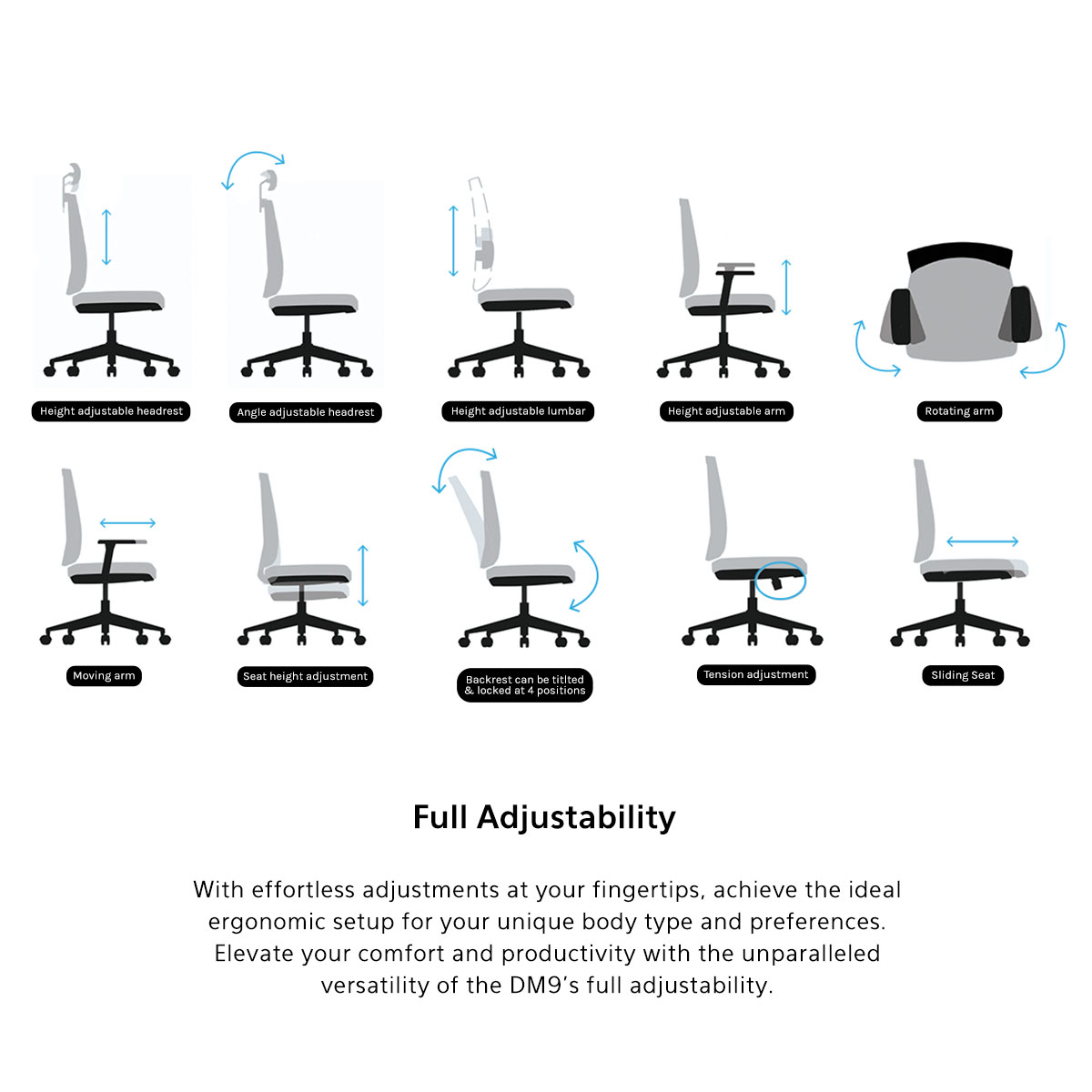 Height adjustable headrest

Angle adjustable headrest

Height adjustable lumbar

Height adjustable arm

Rotating arm

Moving arm

Seat height adjustment

Backrest can be titlted & locked at 4 positions

Tension adjustment

Sliding Seat

Full Adjustability

With effortless adjustments at your fingertips, achieve the ideal ergonomic setup for your unique body type and preferences. Elevate your comfort and productivity with the unparalleled versatility of the DM9's full adjustability.