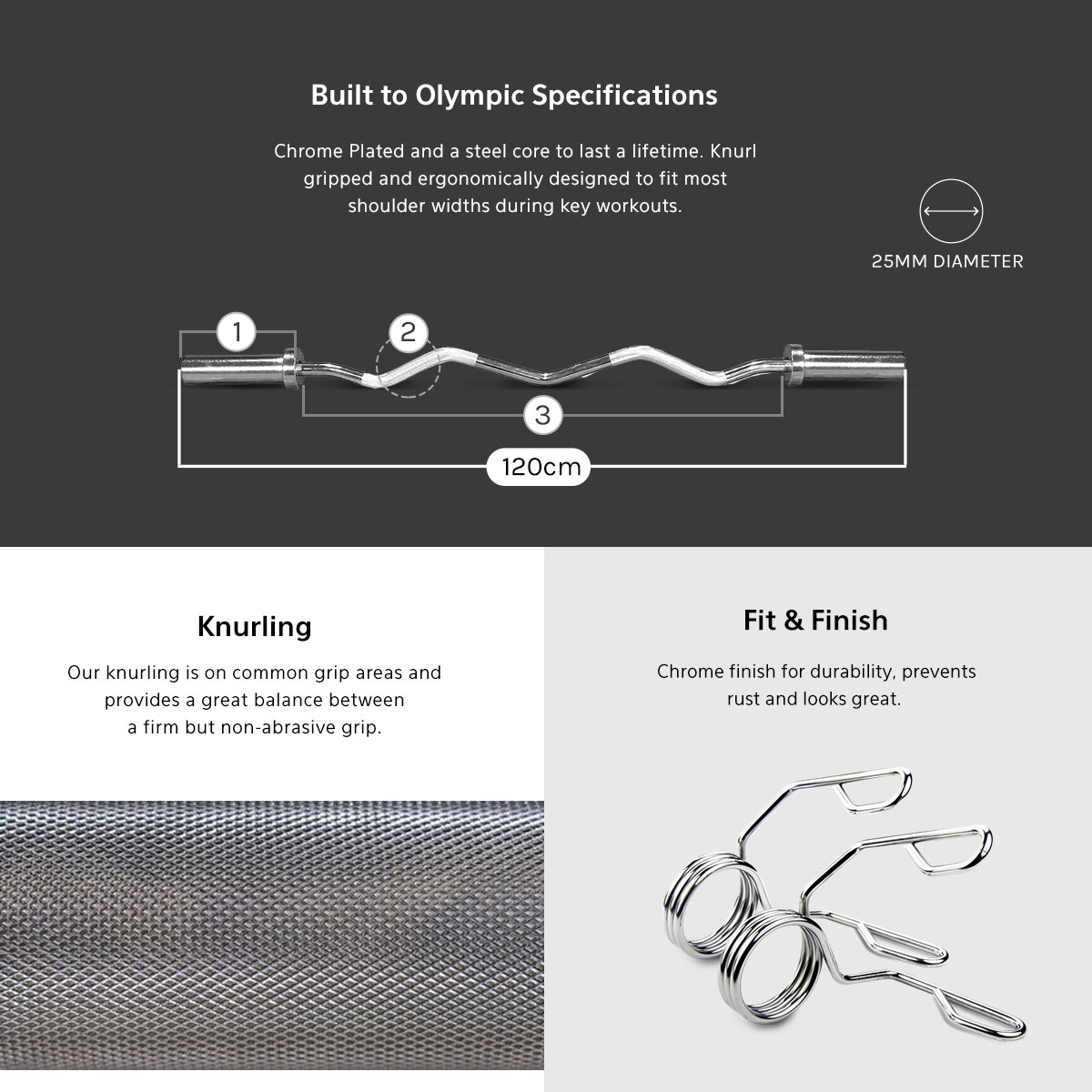 Built to Olympic Specifications

Chrome Plated and a steel core to last a lifetime. Knurl gripped and ergonomically designed to fit most shoulder widths during key workouts.

25MM DIAMETER

1

2

3

120cm

Knurling

Our knurling is on common grip areas and provides a great balance between a firm but non-abrasive grip.

Fit & Finish

Chrome finish for durability, prevents rust and looks great.