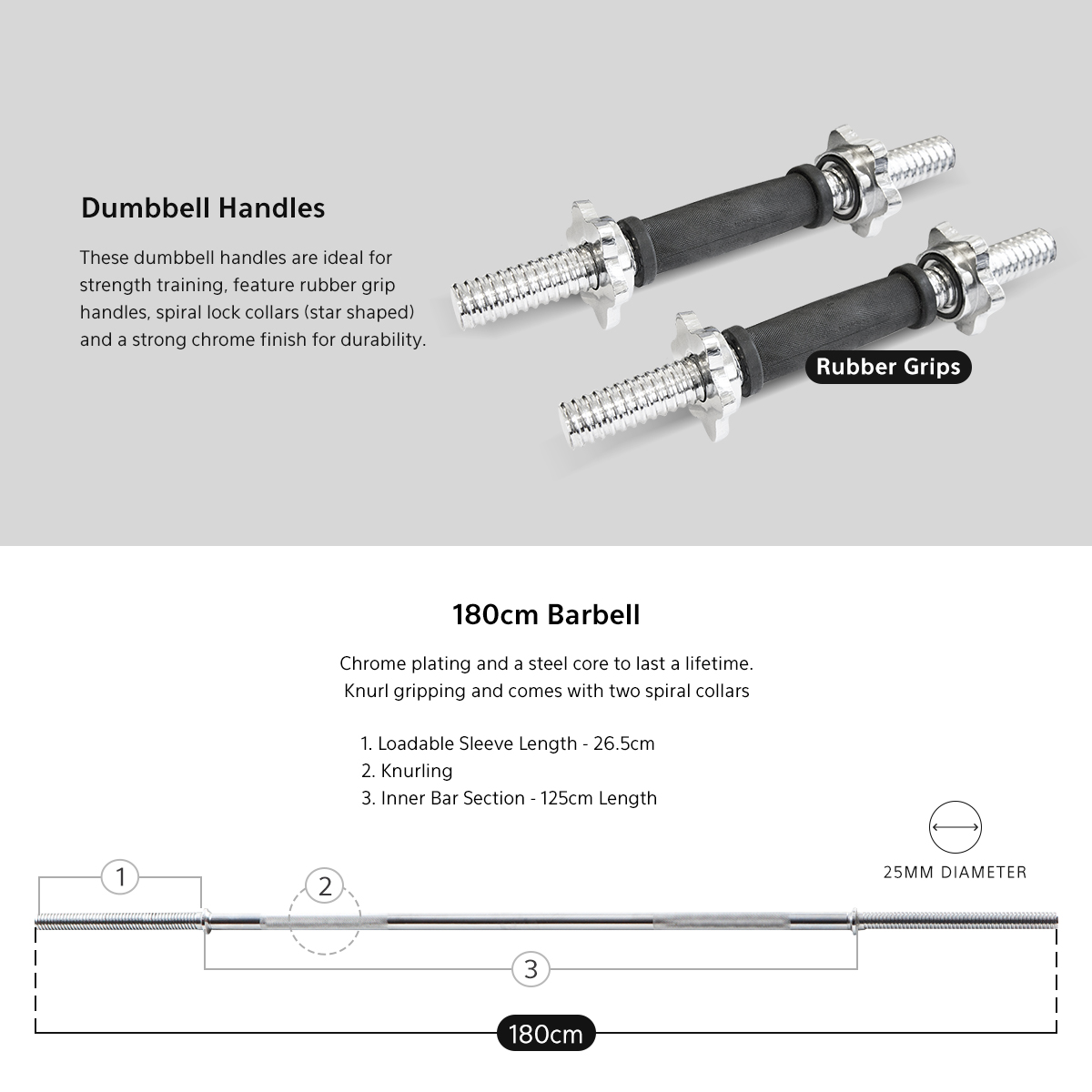 Dumbbell Handles

These dumbbell handles are ideal for strength training, feature rubber grip handles, spiral lock collars (star shaped) and a strong chrome finish for durability.

Rubber Grips

180cm Barbell

Chrome plating and a steel core to last a lifetime.
Knurl gripping and comes with two spiral collars

1. Loadable Sleeve Length - 26.5cm
2. Knurling
3. Inner Bar Section - 125cm Length

25MM DIAMETER

1

2

3

180cm