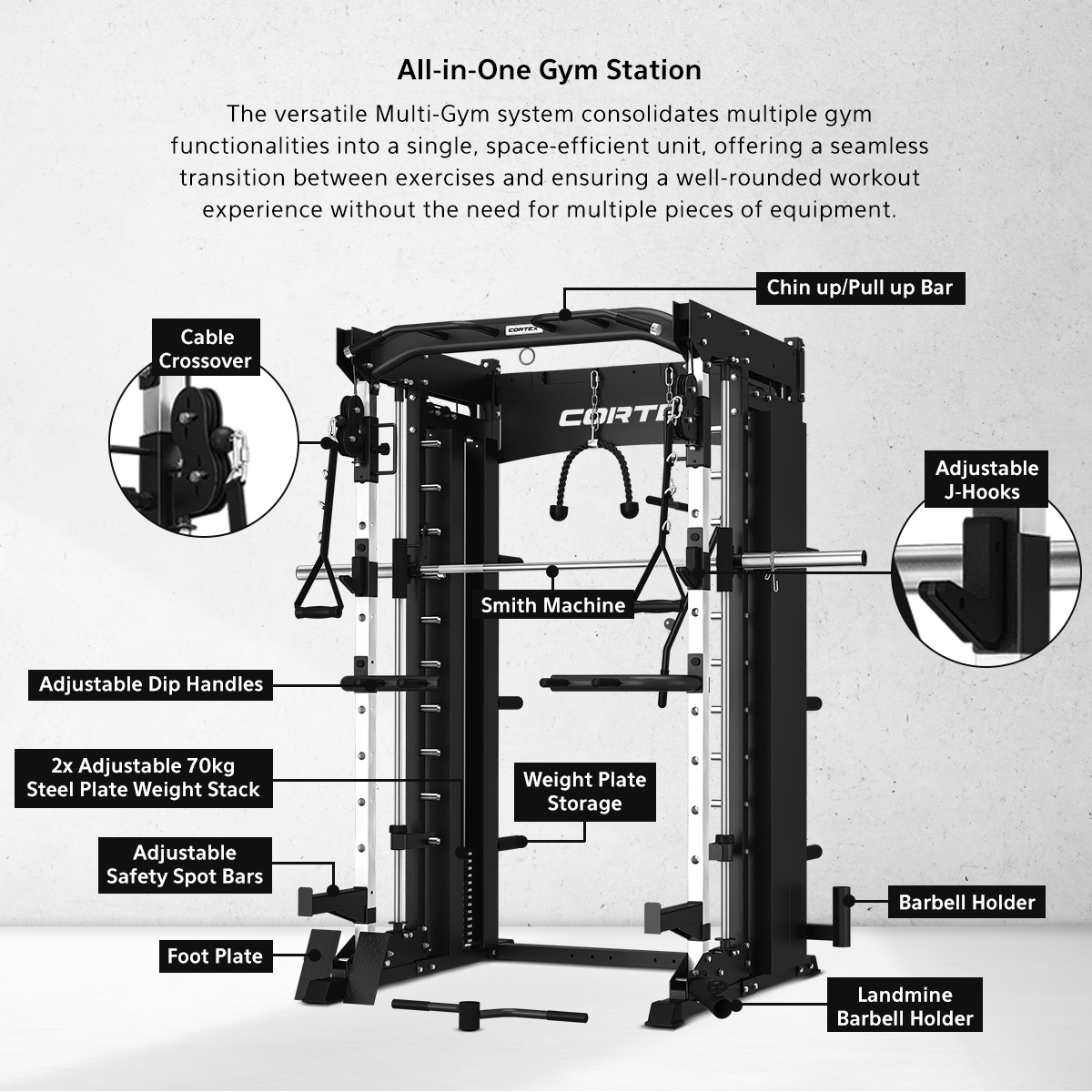 All-in-One Gym Station

The versatile Multi-Gym system consolidates multiple gym functionalities into a single, space-efficient unit, offering a seamless transition between exercises and ensuring a well-rounded workout experience without the need for multiple pieces of equipment.

Chin up/Pull up Bar

Cable Crossover

CORTEX

CORTE

Adjustable J-Hooks

Smith Machine

Adjustable Dip Handles

2x Adjustable 70kg Steel Plate Weight Stack

Weight Plate Storage

Adjustable Safety Spot Bars

Barbell Holder

Foot Plate

Landmine Barbell Holder