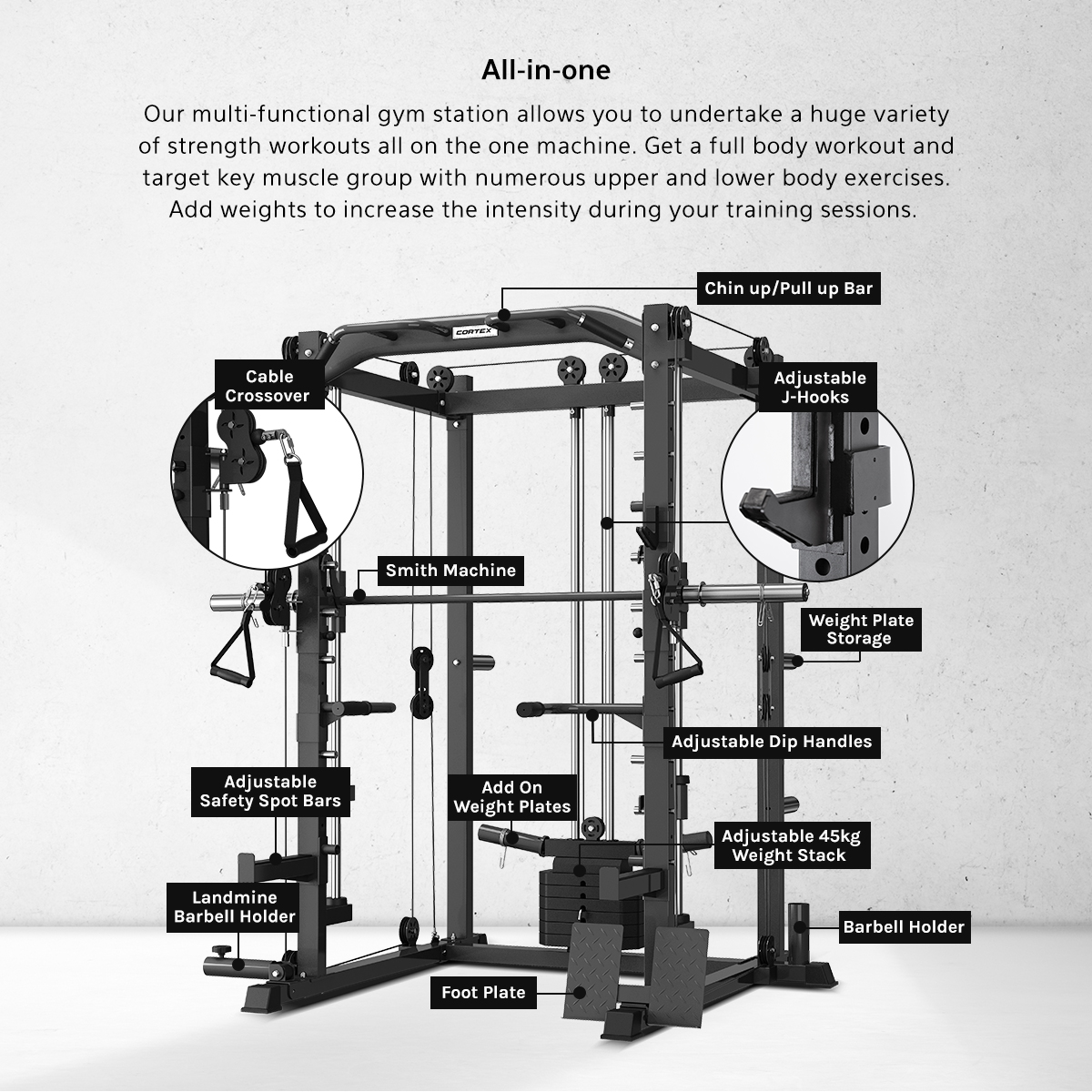 All-in-one

Our multi-functional gym station allows you to undertake a huge variety of strength workouts all on the one machine. Get a full body workout and target key muscle group with numerous upper and lower body exercises. Add weights to increase the intensity during your training sessions.

Chin up/Pull up Bar

CORTEX

Cable Crossover

Adjustable J-Hooks

Smith Machine

Weight Plate Storage

Adjustable Dip Handles

Adjustable Safety Spot Bars

Add On Weight Plates

Adjustable 45kg Weight Stack

Landmine Barbell Holder

Barbell Holder

Foot Plate