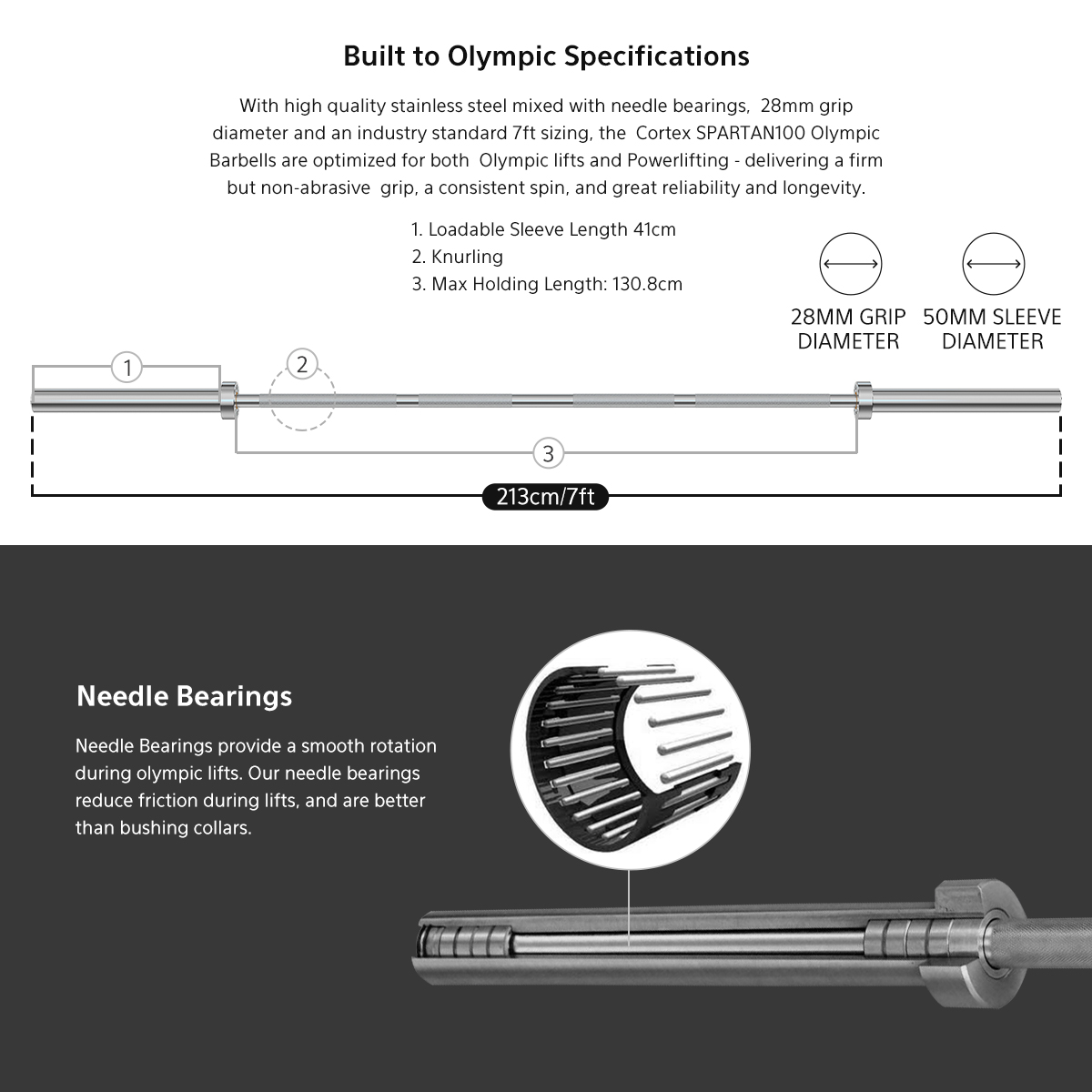 Built to Olympic Specifications

With high quality stainless steel mixed with needle bearings, 28mm grip diameter and an industry standard 7ft sizing, the Cortex SPARTAN100 Olympic Barbells are optimized for both Olympic lifts and Powerlifting - delivering a firm but non-abrasive grip, a consistent spin, and great reliability and longevity.

1. Loadable Sleeve Length 41cm
2. Knurling
3. Max Holding Length: 130.8cm

28MM GRIP DIAMETER

50MM SLEEVE DIAMETER

1

2

3

213cm/7ft

Needle Bearings

Needle Bearings provide a smooth rotation during olympic lifts. Our needle bearings reduce friction during lifts, and are better than bushing collars.