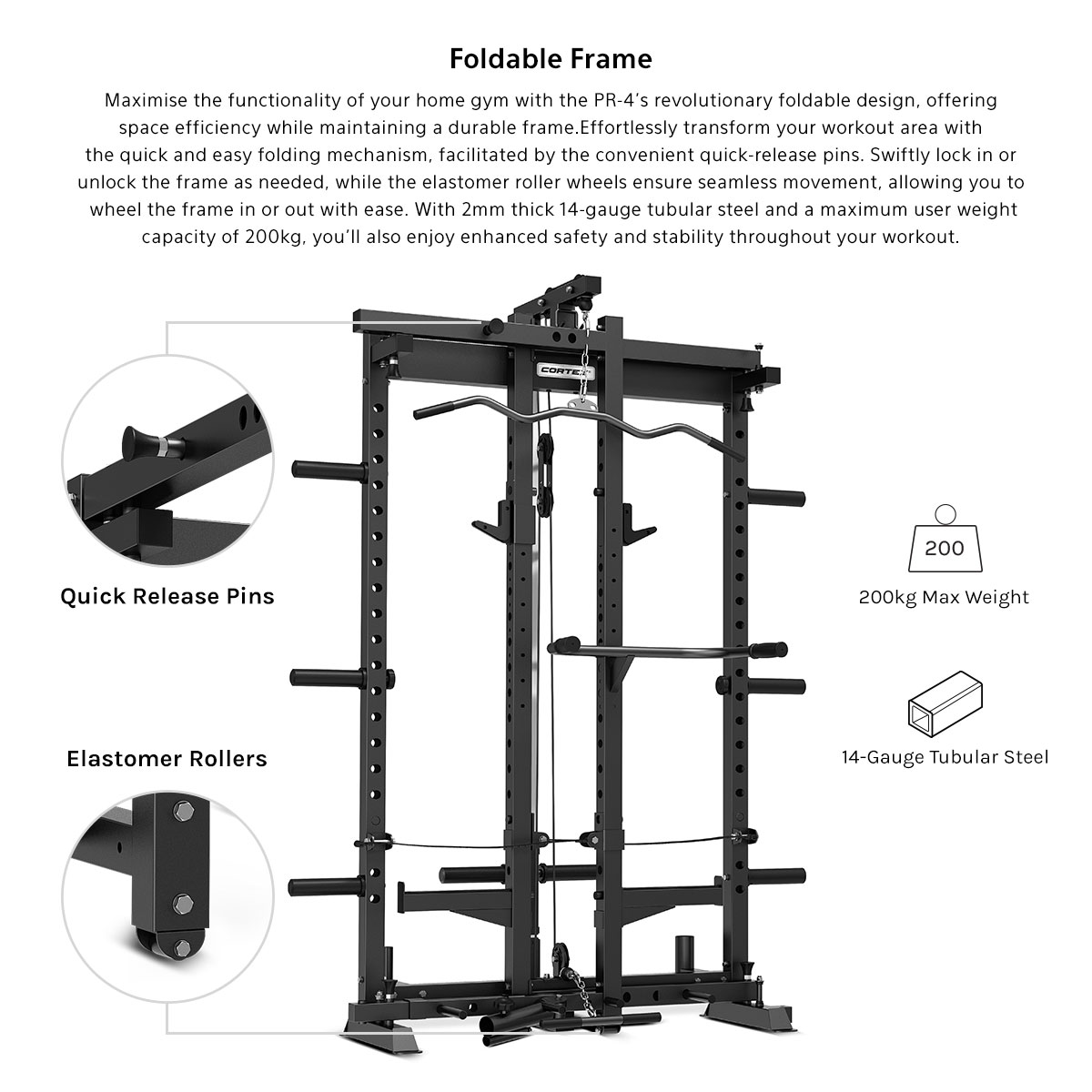 Foldable Frame

Maximise the functionality of your home gym with the PR-4's revolutionary foldable design, offering space efficiency while maintaining a durable frame.Effortlessly transform your workout area with the quick and easy folding mechanism, facilitated by the convenient quick-release pins. Swiftly lock in or unlock the frame as needed, while the elastomer roller wheels ensure seamless movement, allowing you to wheel the frame in or out with ease. With 2mm thick 14-gauge tubular steel and a maximum user weight capacity of 200kg, you'll also enjoy enhanced safety and stability throughout your workout.

CORTEX

Quick Release Pins

Elastomer Rollers

200

200kg Max Weight

14-Gauge Tubular Steel