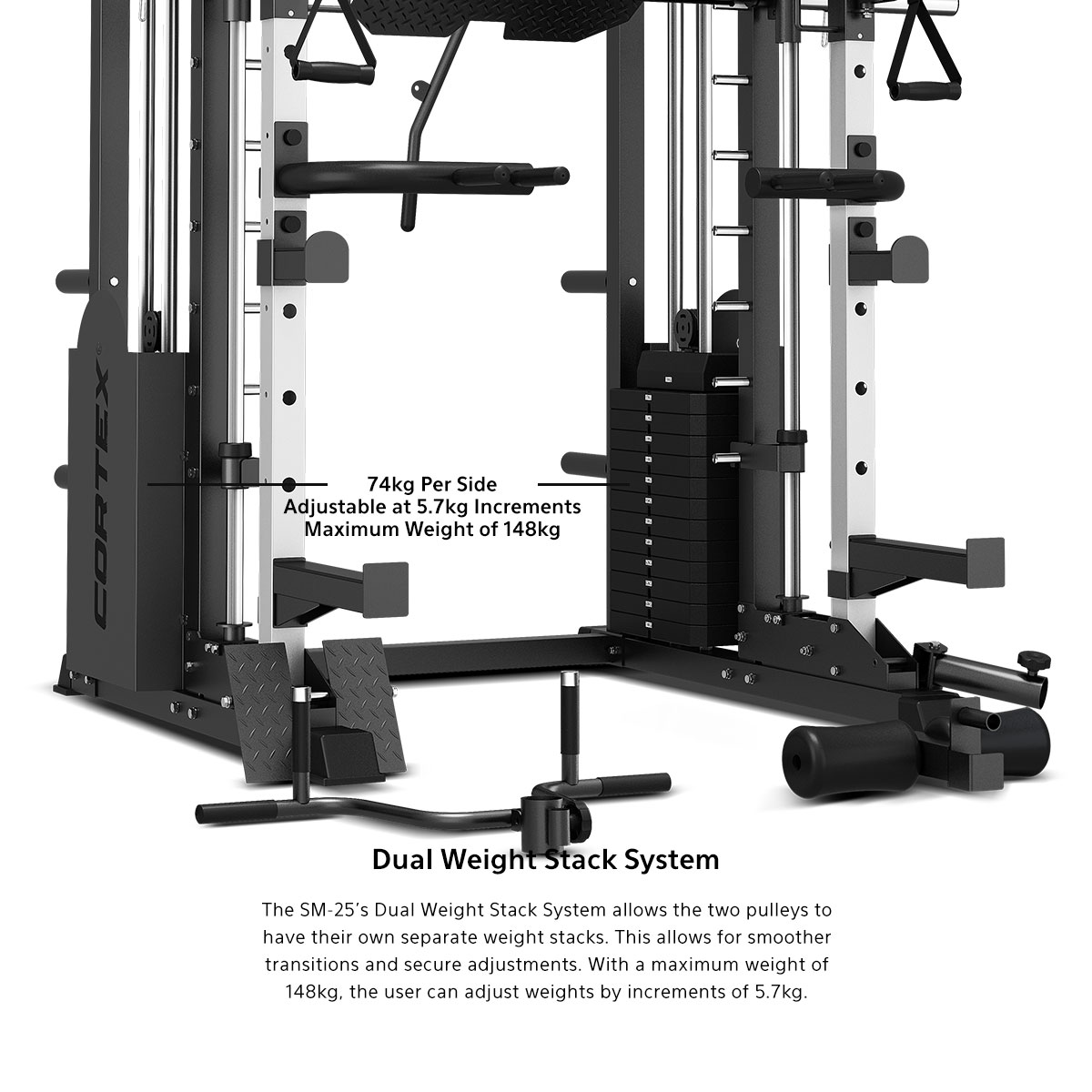 CORTEX

74kg Per Side
Adjustable at 5.7kg Increments
Maximum Weight of 148kg

Dual Weight Stack System

The SM-25's Dual Weight Stack System allows the two pulleys to have their own separate weight stacks. This allows for smoother transitions and secure adjustments. With a maximum weight of 148kg, the user can adjust weights by increments of 5.7kg.