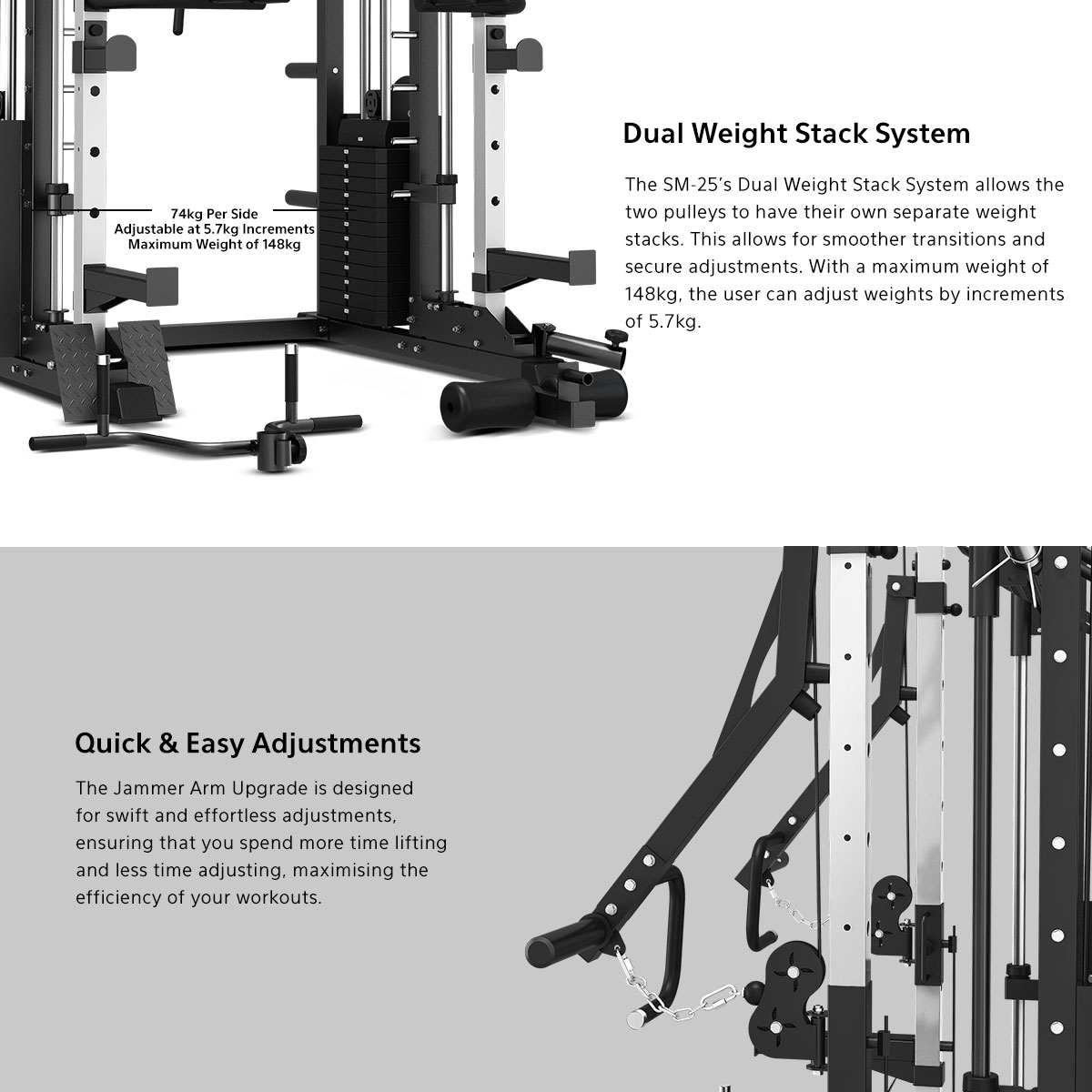 74kg Per Side
Adjustable at 5.7kg Increments
Maximum Weight of 148kg

Dual Weight Stack System

The SM-25's Dual Weight Stack System allows the two pulleys to have their own separate weight stacks. This allows for smoother transitions and secure adjustments. With a maximum weight of 148kg, the user can adjust weights by increments of 5.7kg.

Quick & Easy Adjustments

The Jammer Arm Upgrade is designed for swift and effortless adjustments, ensuring that you spend more time lifting and less time adjusting, maximising the efficiency of your workouts.