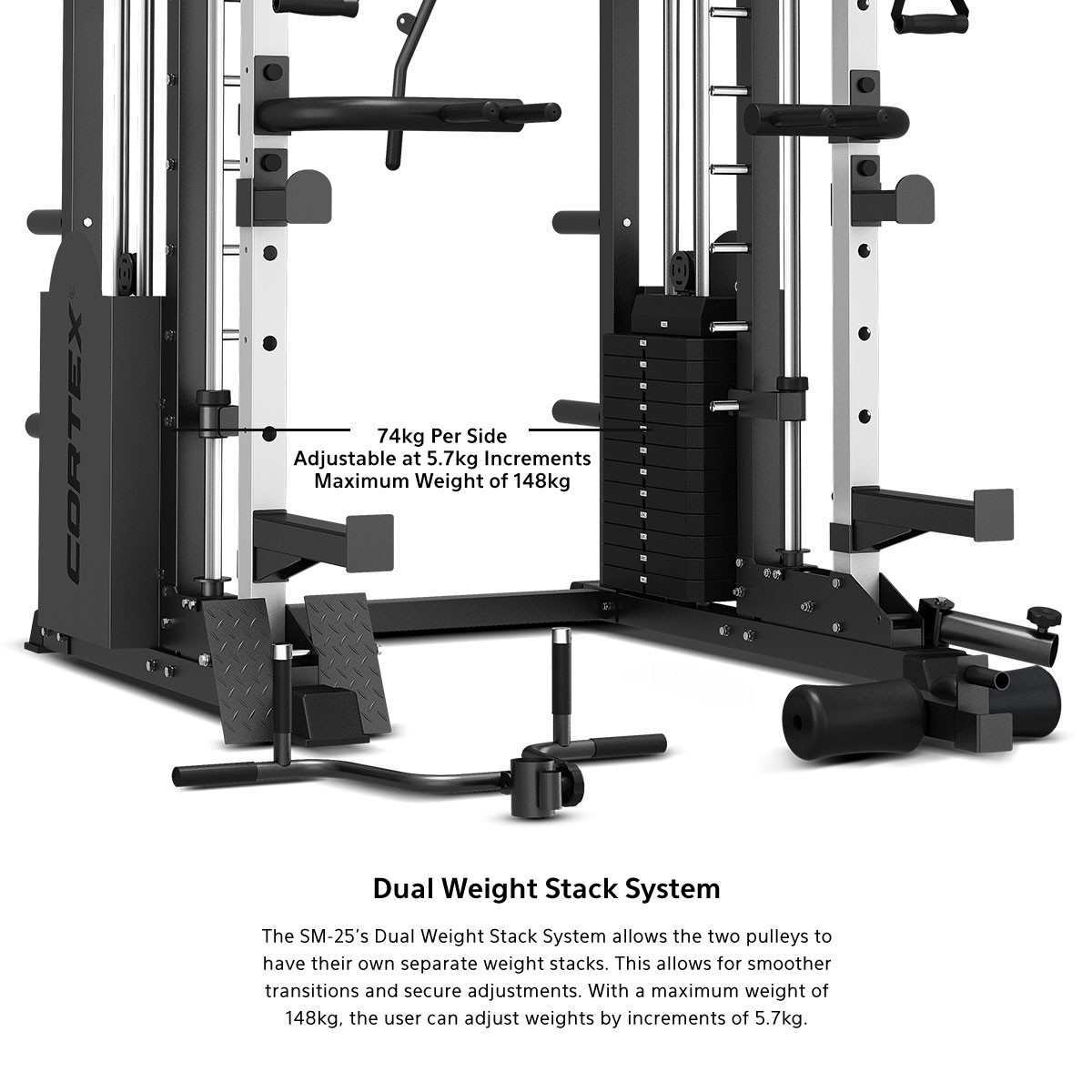 CORTEX

74kg Per Side
Adjustable at 5.7kg Increments
Maximum Weight of 148kg

Dual Weight Stack System

The SM-25's Dual Weight Stack System allows the two pulleys to have their own separate weight stacks. This allows for smoother transitions and secure adjustments. With a maximum weight of 148kg, the user can adjust weights by increments of 5.7kg.