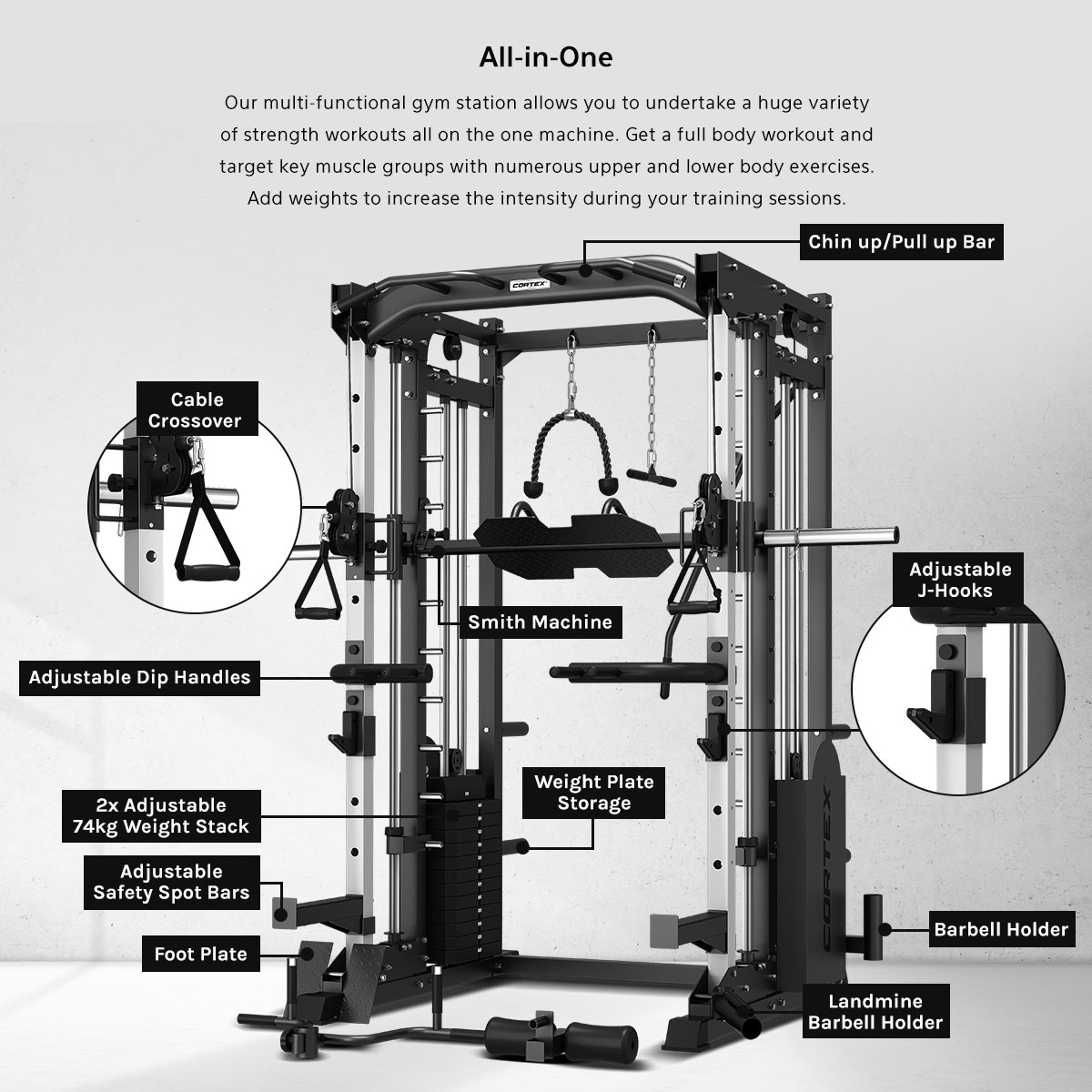 All-in-One

Our multi-functional gym station allows you to undertake a huge variety of strength workouts all on the one machine. Get a full body workout and target key muscle groups with numerous upper and lower body exercises. Add weights to increase the intensity during your training sessions.

Chin up/Pull up Bar

CORTEX

Cable Crossover

Adjustable J-Hooks

Smith Machine

Adjustable Dip Handles

Weight Plate Storage

2x Adjustable 74kg Weight Stack

Adjustable Safety Spot Bars

CORTEX

Barbell Holder

Foot Plate

Landmine Barbell Holder