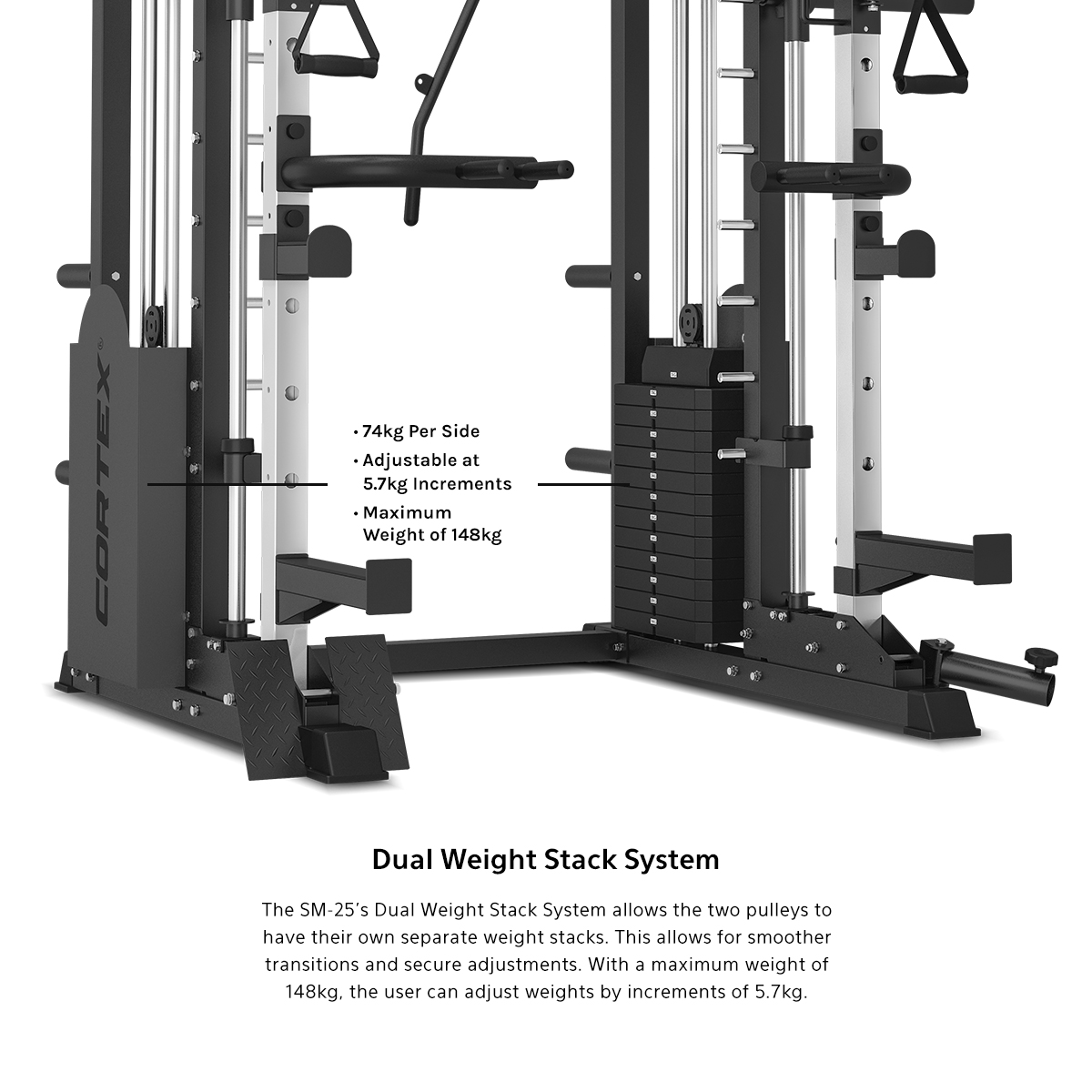 CORTEX®

• 74kg Per Side
• Adjustable at 5.7kg Increments
• Maximum Weight of 148kg

Dual Weight Stack System

The SM-25's Dual Weight Stack System allows the two pulleys to have their own separate weight stacks. This allows for smoother transitions and secure adjustments. With a maximum weight of 148kg, the user can adjust weights by increments of 5.7kg.