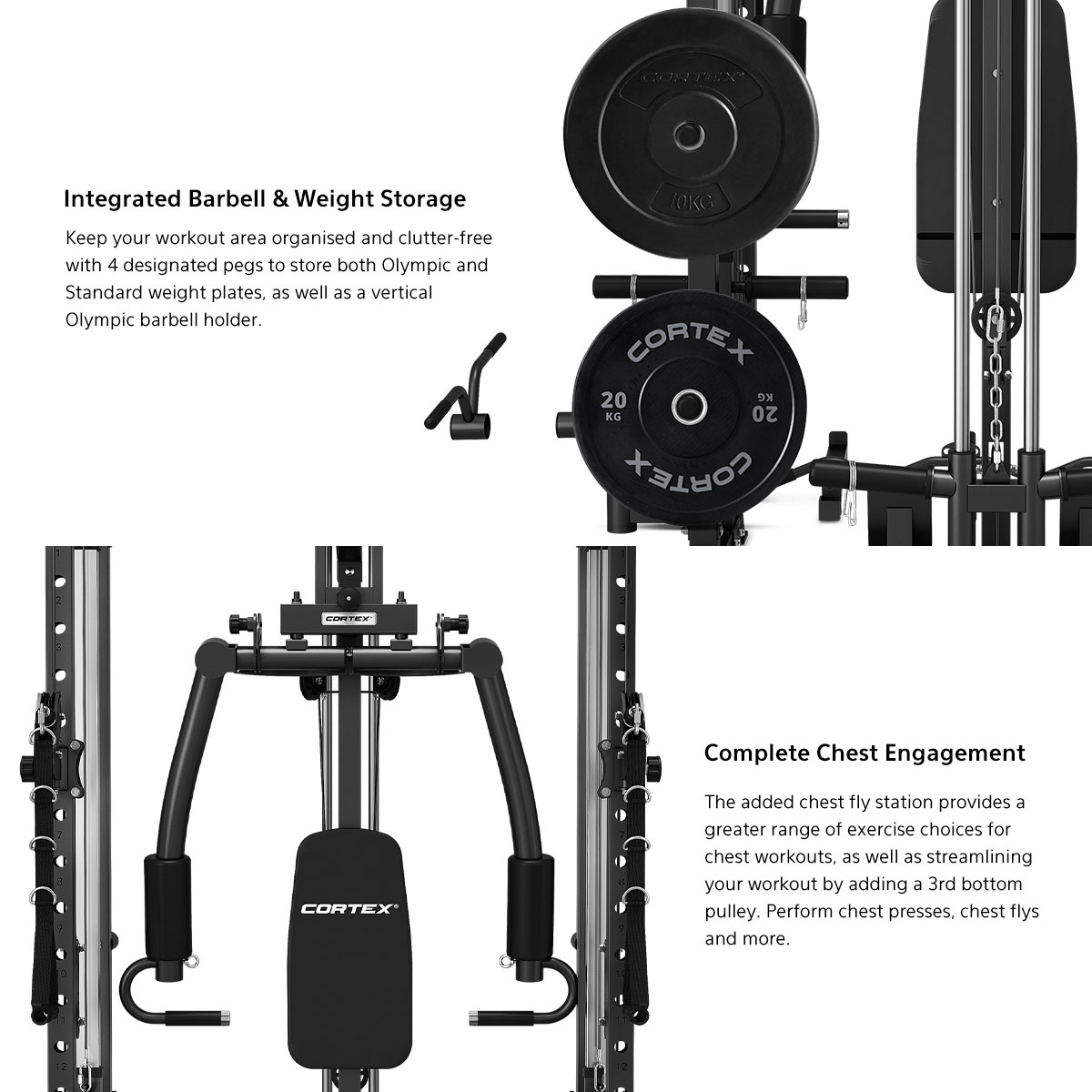 Integrated Barbell & Weight Storage

Keep your workout area organised and clutter-free with 4 designated pegs to store both Olympic and Standard weight plates, as well as a vertical Olympic barbell holder.

CORTEX

10KG

CORTEX

20 KG

20 KG

CORTEX

CORTEX

CORTEX

Complete Chest Engagement

The added chest fly station provides a greater range of exercise choices for chest workouts, as well as streamlining your workout by adding a 3rd bottom pulley. Perform chest presses, chest flys and more.