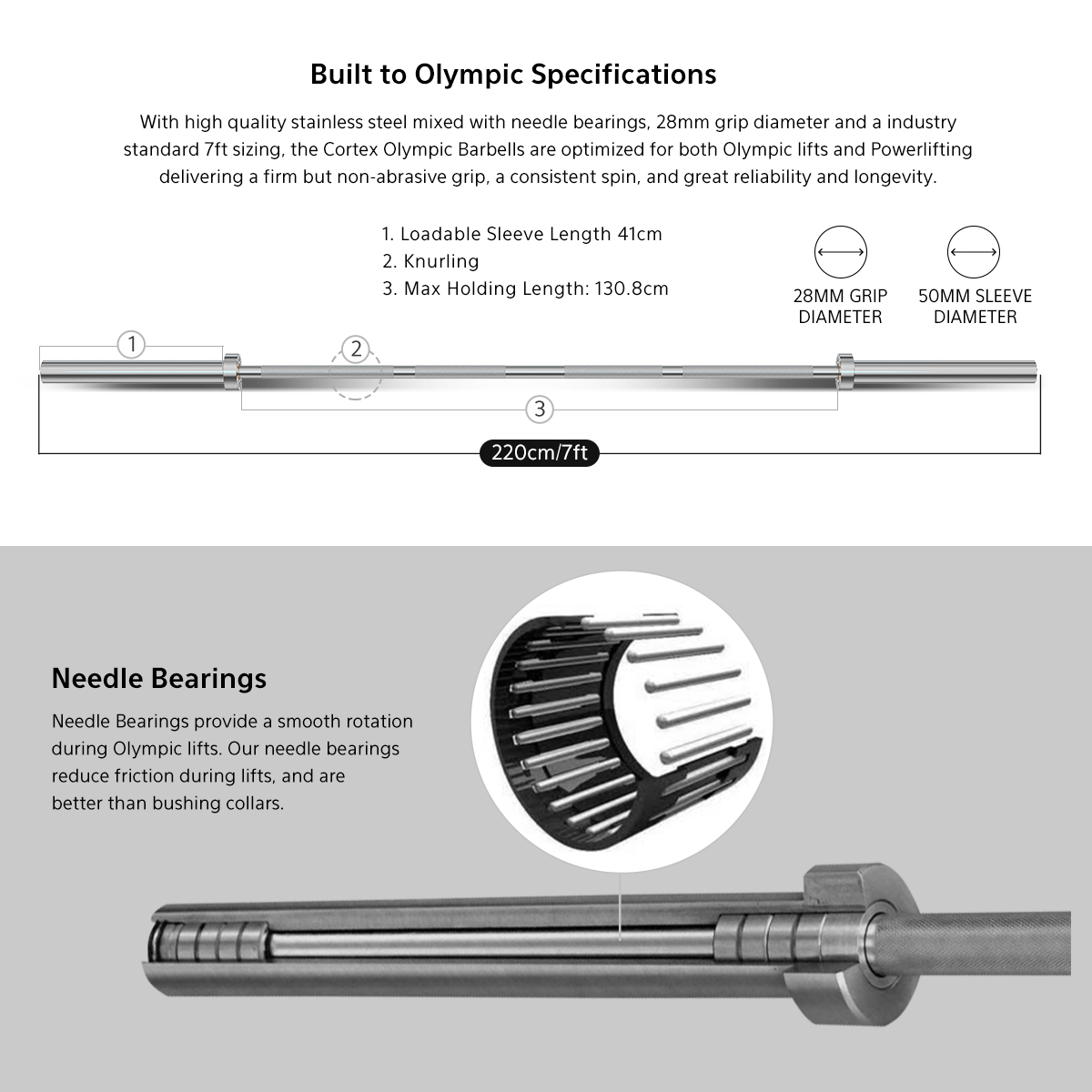 Built to Olympic Specifications

With high quality stainless steel mixed with needle bearings, 28mm grip diameter and a industry standard 7ft sizing, the Cortex Olympic Barbells are optimized for both Olympic lifts and Powerlifting delivering a firm but non-abrasive grip, a consistent spin, and great reliability and longevity.

1. Loadable Sleeve Length 41cm
2. Knurling
3. Max Holding Length: 130.8cm

28MM GRIP DIAMETER

50MM SLEEVE DIAMETER

1

2

3

220cm/7ft

Needle Bearings

Needle Bearings provide a smooth rotation during Olympic lifts. Our needle bearings reduce friction during lifts, and are better than bushing collars.