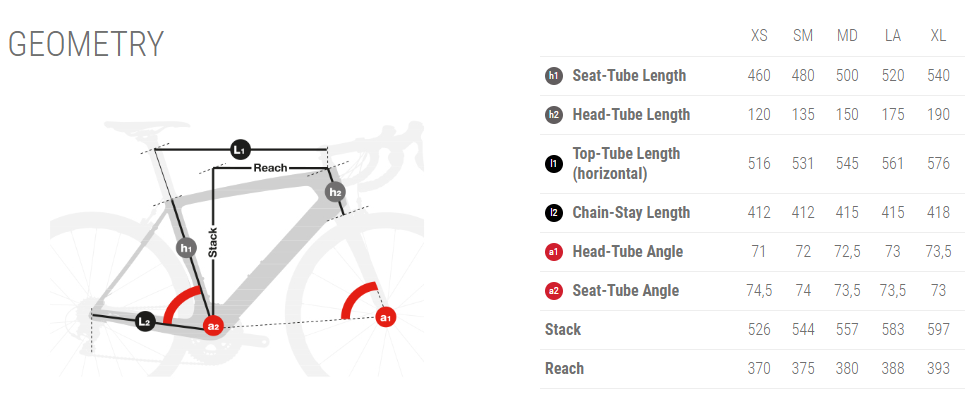 GEOMETRY

L1
Reach
h2
h1
Stack
L2
a2
a1

| | XS | SM | MD | LA | XL |
|---|---|---|---|---|---|
| h1 Seat-Tube Length | 460 | 480 | 500 | 520 | 540 |
| h2 Head-Tube Length | 120 | 135 | 150 | 175 | 190 |
| l1 Top-Tube Length (horizontal) | 516 | 531 | 545 | 561 | 576 |
| l2 Chain-Stay Length | 412 | 412 | 415 | 415 | 418 |
| a1 Head-Tube Angle | 71 | 72 | 72,5 | 73 | 73,5 |
| a2 Seat-Tube Angle | 74,5 | 74 | 73,5 | 73,5 | 73 |
| Stack | 526 | 544 | 557 | 583 | 597 |
| Reach | 370 | 375 | 380 | 388 | 393 |