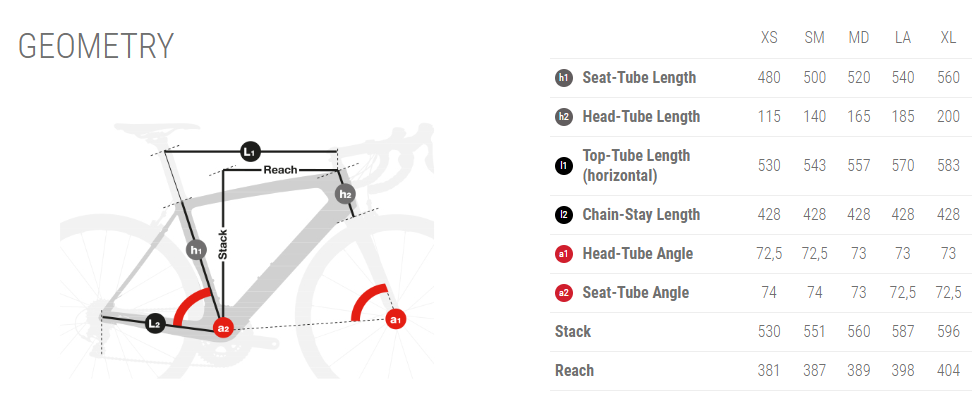 GEOMETRY

L1
Reach
h2
Stack
h1
L2
a2
a1

| | XS | SM | MD | LA | XL |
|---|---|---|---|---|---|
| h1 Seat-Tube Length | 480 | 500 | 520 | 540 | 560 |
| h2 Head-Tube Length | 115 | 140 | 165 | 185 | 200 |
| l1 Top-Tube Length (horizontal) | 530 | 543 | 557 | 570 | 583 |
| l2 Chain-Stay Length | 428 | 428 | 428 | 428 | 428 |
| a1 Head-Tube Angle | 72,5 | 72,5 | 73 | 73 | 73 |
| a2 Seat-Tube Angle | 74 | 74 | 73 | 72,5 | 72,5 |
| Stack | 530 | 551 | 560 | 587 | 596 |
| Reach | 381 | 387 | 389 | 398 | 404 |