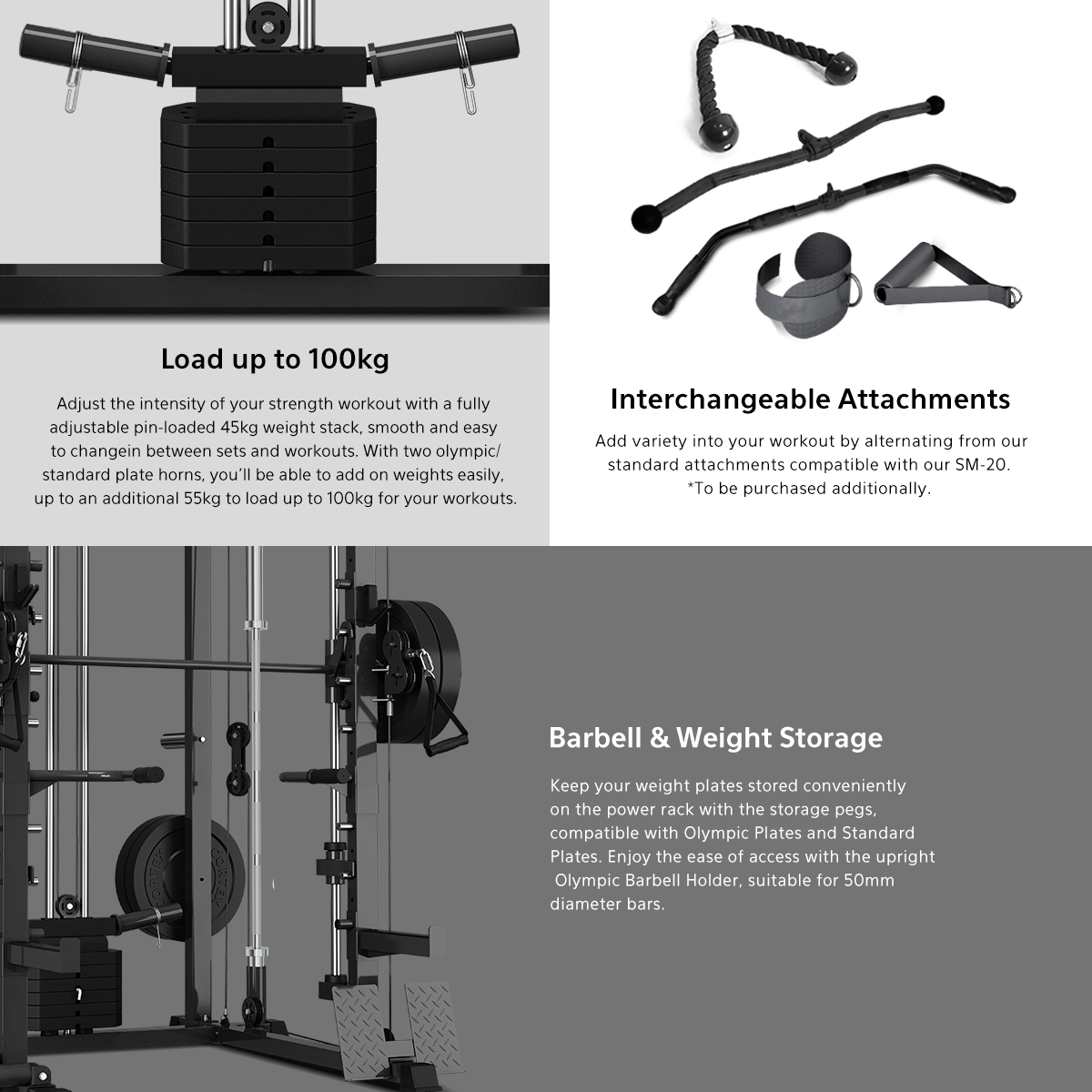 Load up to 100kg

Adjust the intensity of your strength workout with a fully adjustable pin-loaded 45kg weight stack, smooth and easy to changein between sets and workouts. With two olympic/ standard plate horns, you'll be able to add on weights easily, up to an additional 55kg to load up to 100kg for your workouts.

Interchangeable Attachments

Add variety into your workout by alternating from our standard attachments compatible with our SM-20. *To be purchased additionally.

Barbell & Weight Storage

Keep your weight plates stored conveniently on the power rack with the storage pegs, compatible with Olympic Plates and Standard Plates. Enjoy the ease of access with the upright Olympic Barbell Holder, suitable for 50mm diameter bars.